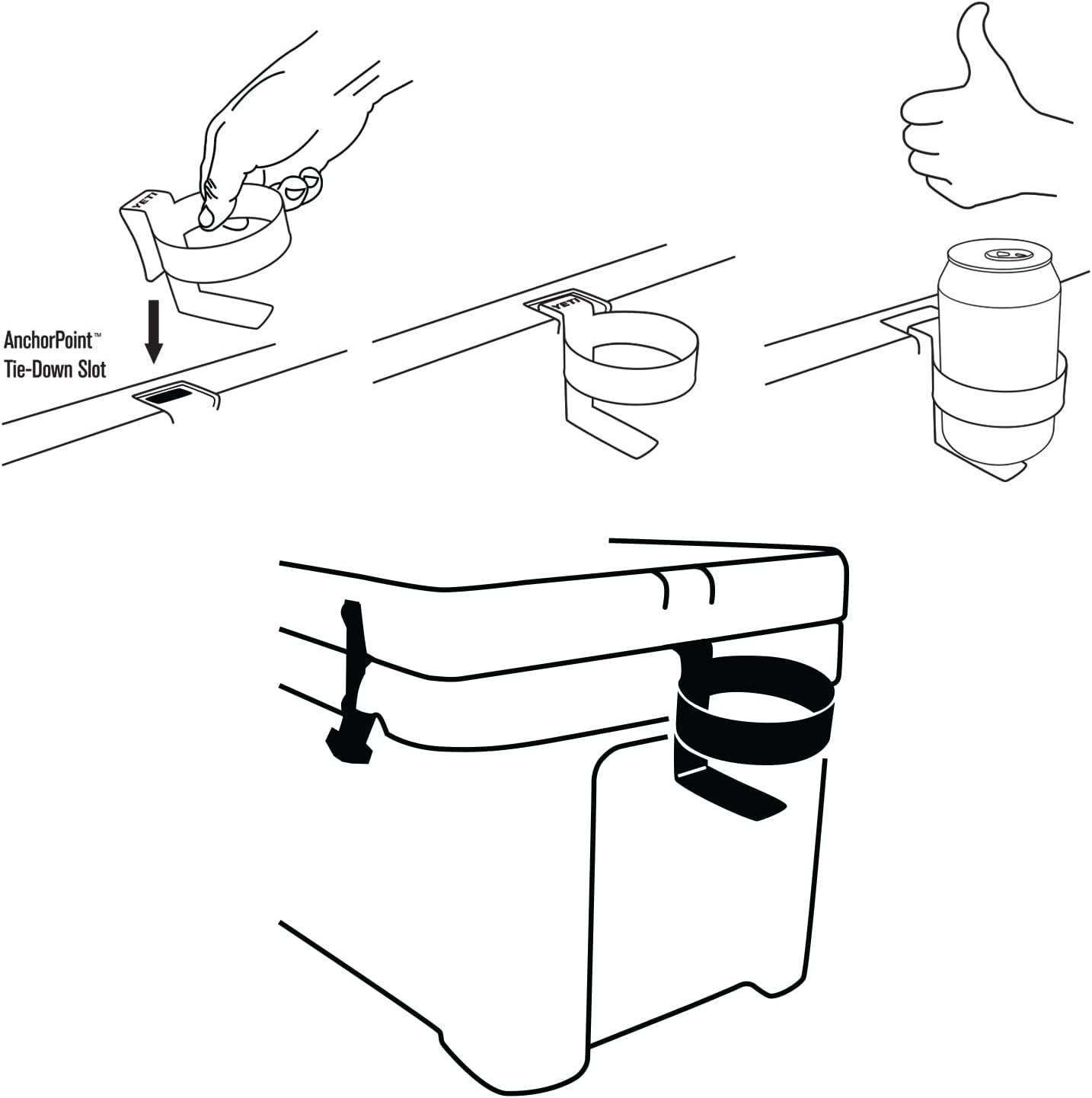 YETI

AnchorPoint™
Tie-Down Slot

YETI