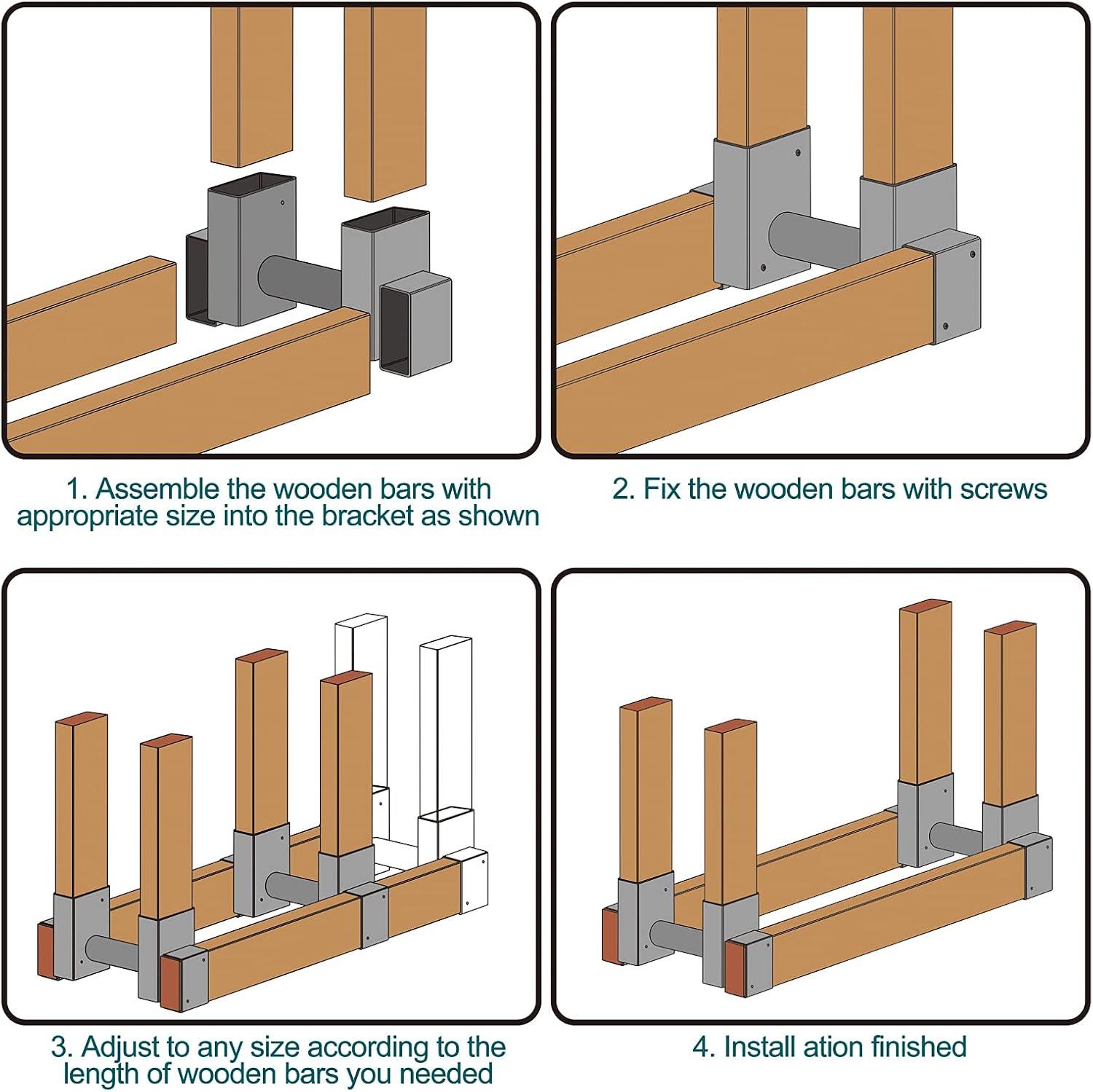 1. Assemble the wooden bars with appropriate size into the bracket as shown

2. Fix the wooden bars with screws

3. Adjust to any size according to the length of wooden bars you needed

4. Install ation finished