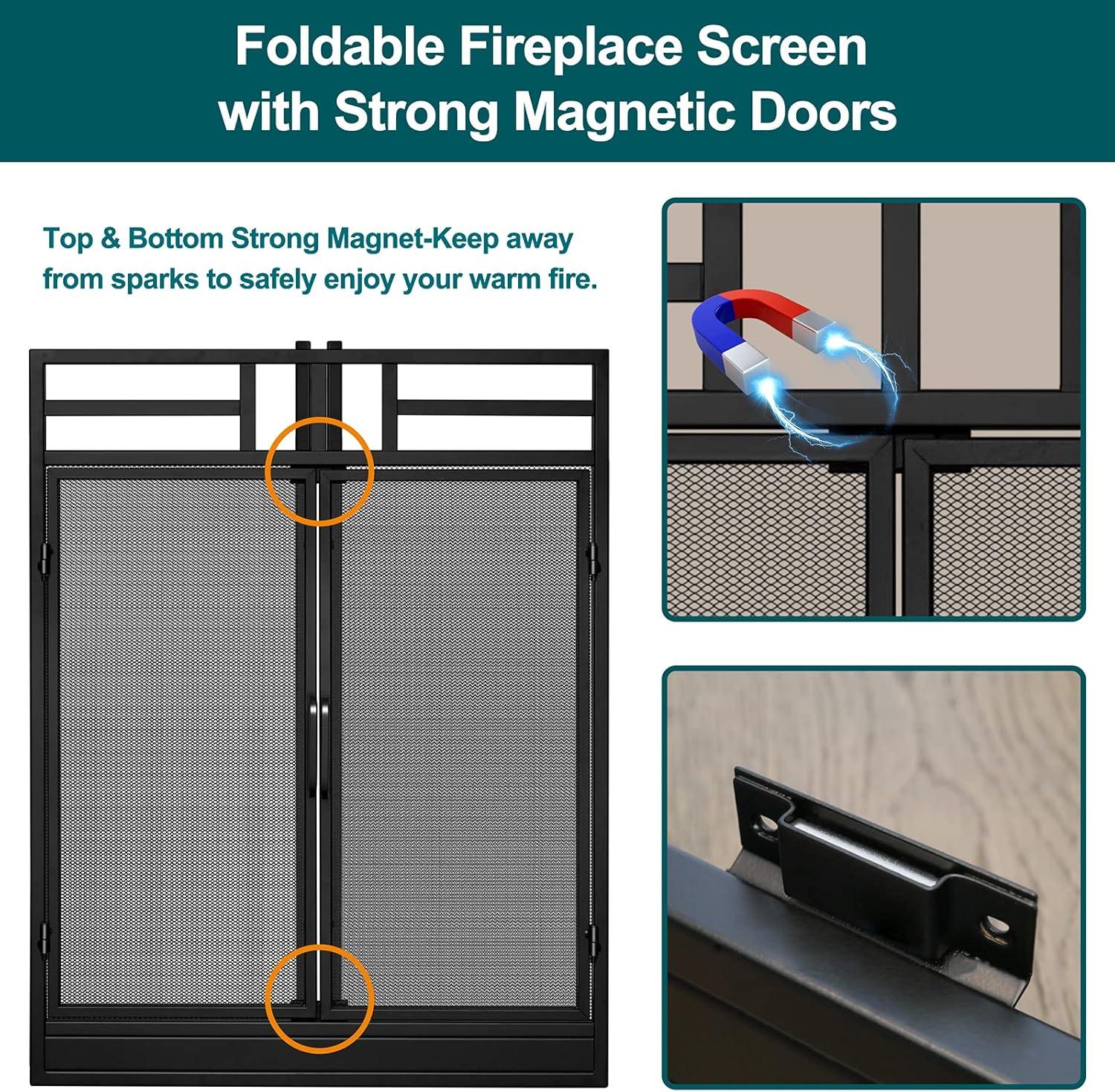 Foldable Fireplace Screen with Strong Magnetic Doors

Top & Bottom Strong Magnet-Keep away from sparks to safely enjoy your warm fire.