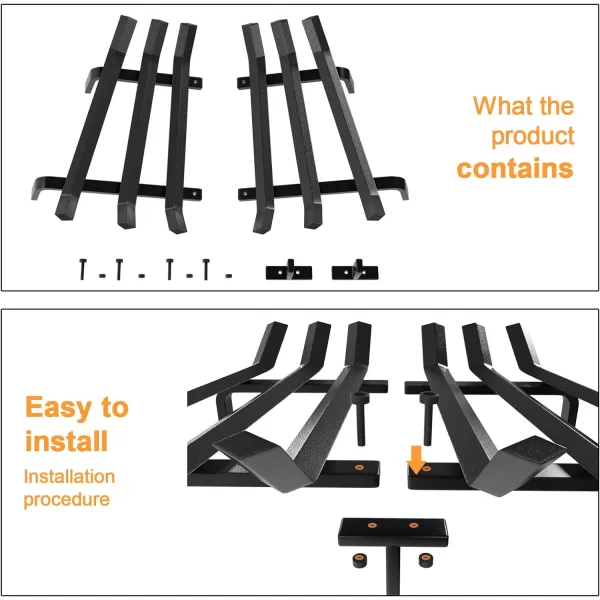 What the product contains

Easy to install

Installation procedure