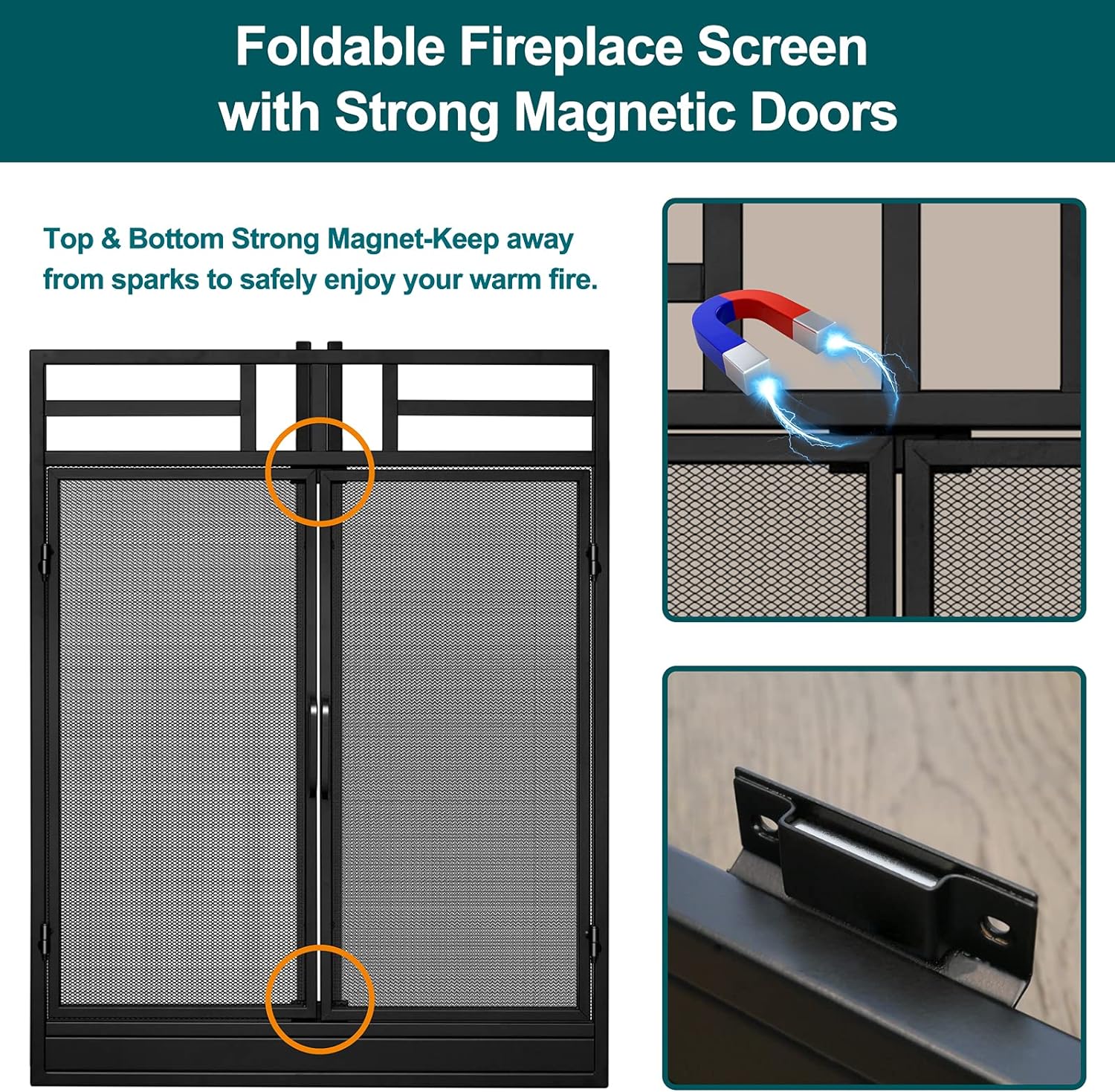 Foldable Fireplace Screen with Strong Magnetic Doors

Top & Bottom Strong Magnet-Keep away from sparks to safely enjoy your warm fire.