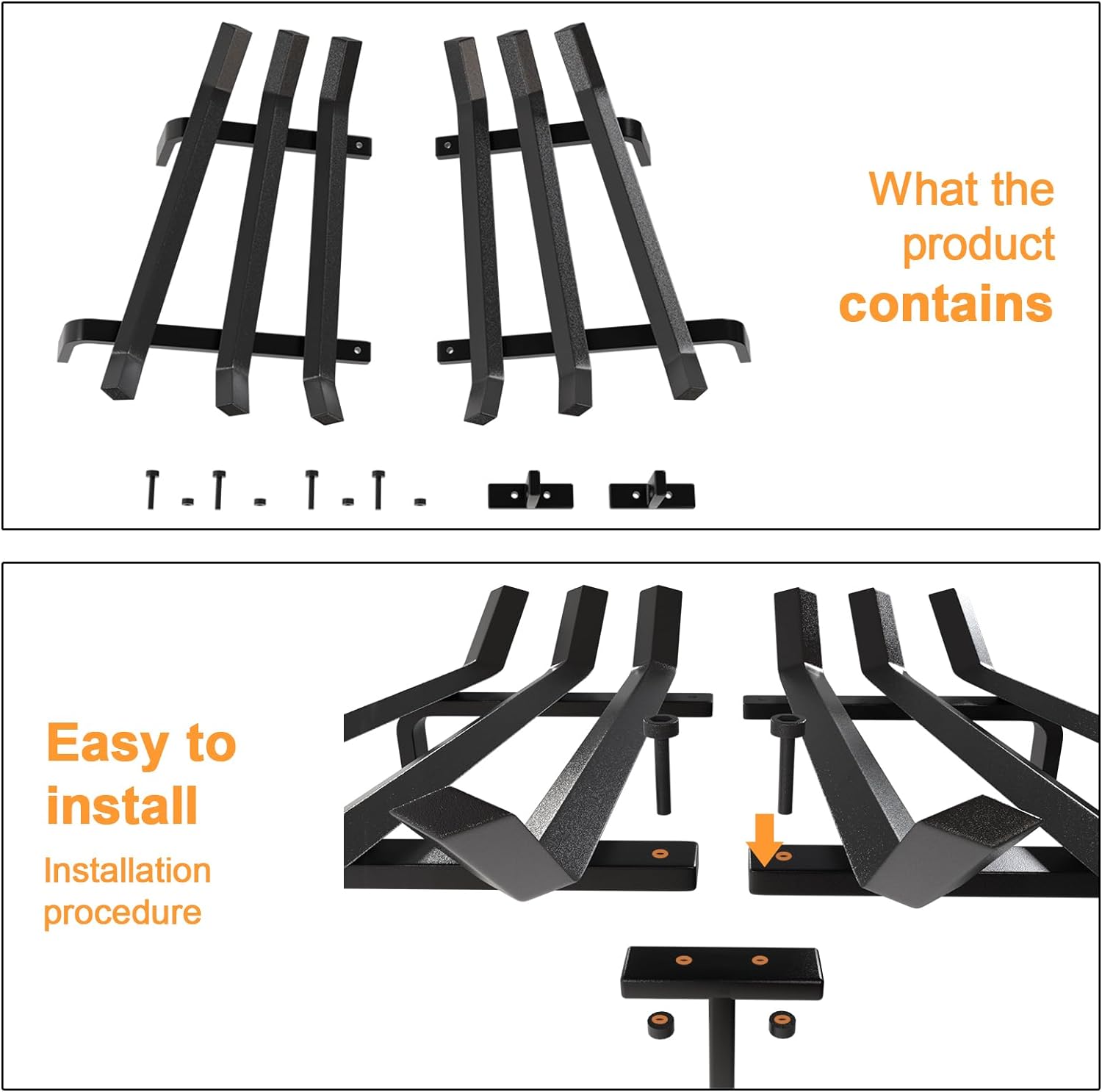 What the product contains

Easy to install

Installation procedure