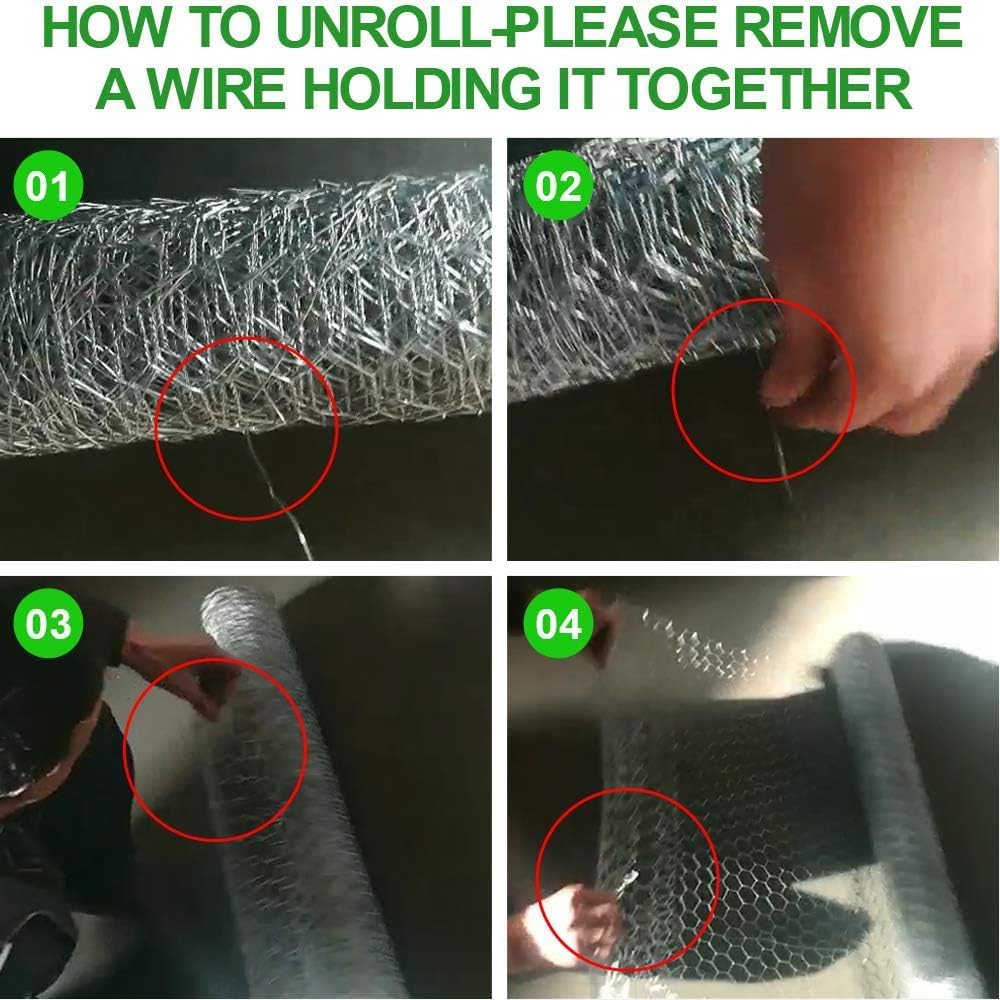 HOW TO UNROLL-PLEASE REMOVE A WIRE HOLDING IT TOGETHER

01

02

03

04