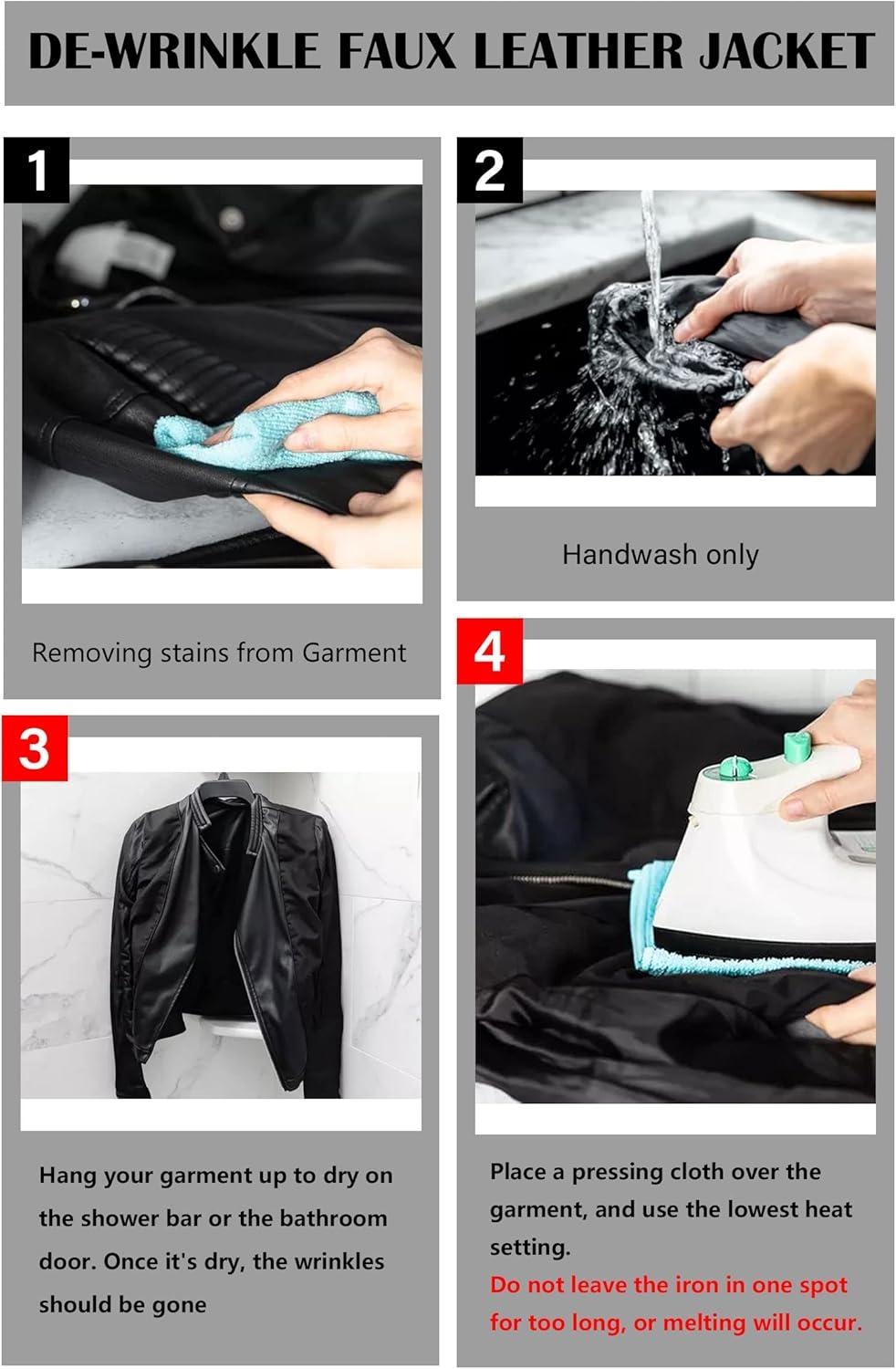 DE-WRINKLE FAUX LEATHER JACKET

1

Removing stains from Garment

2

Handwash only

3

Hang your garment up to dry on the shower bar or the bathroom door. Once it's dry, the wrinkles should be gone

4

Place a pressing cloth over the garment, and use the lowest heat setting.
Do not leave the iron in one spot for too long, or melting will occur.