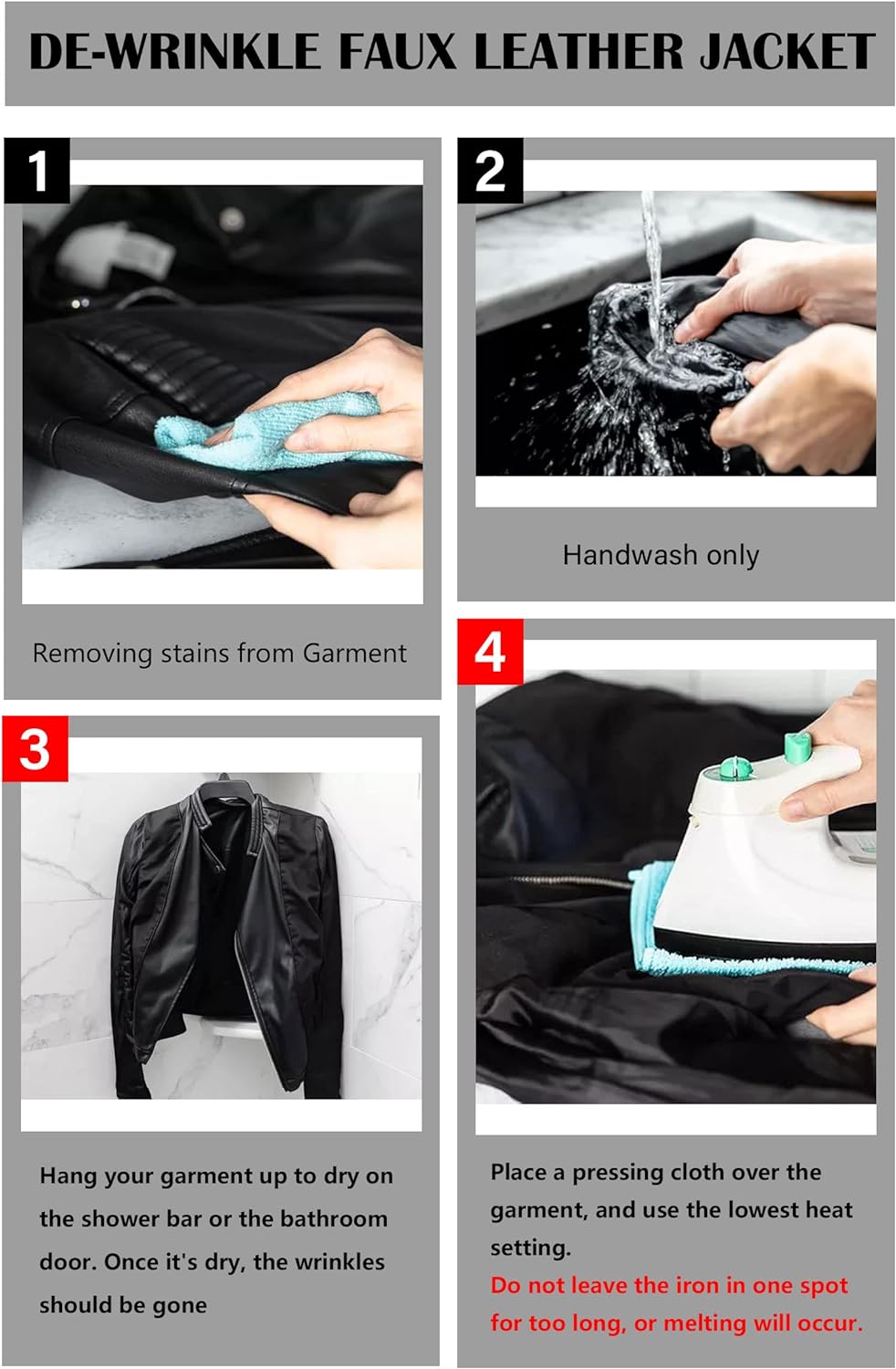 DE-WRINKLE FAUX LEATHER JACKET

1

Removing stains from Garment

2

Handwash only

3

Hang your garment up to dry on the shower bar or the bathroom door. Once it's dry, the wrinkles should be gone

4

Place a pressing cloth over the garment, and use the lowest heat setting.
Do not leave the iron in one spot for too long, or melting will occur.