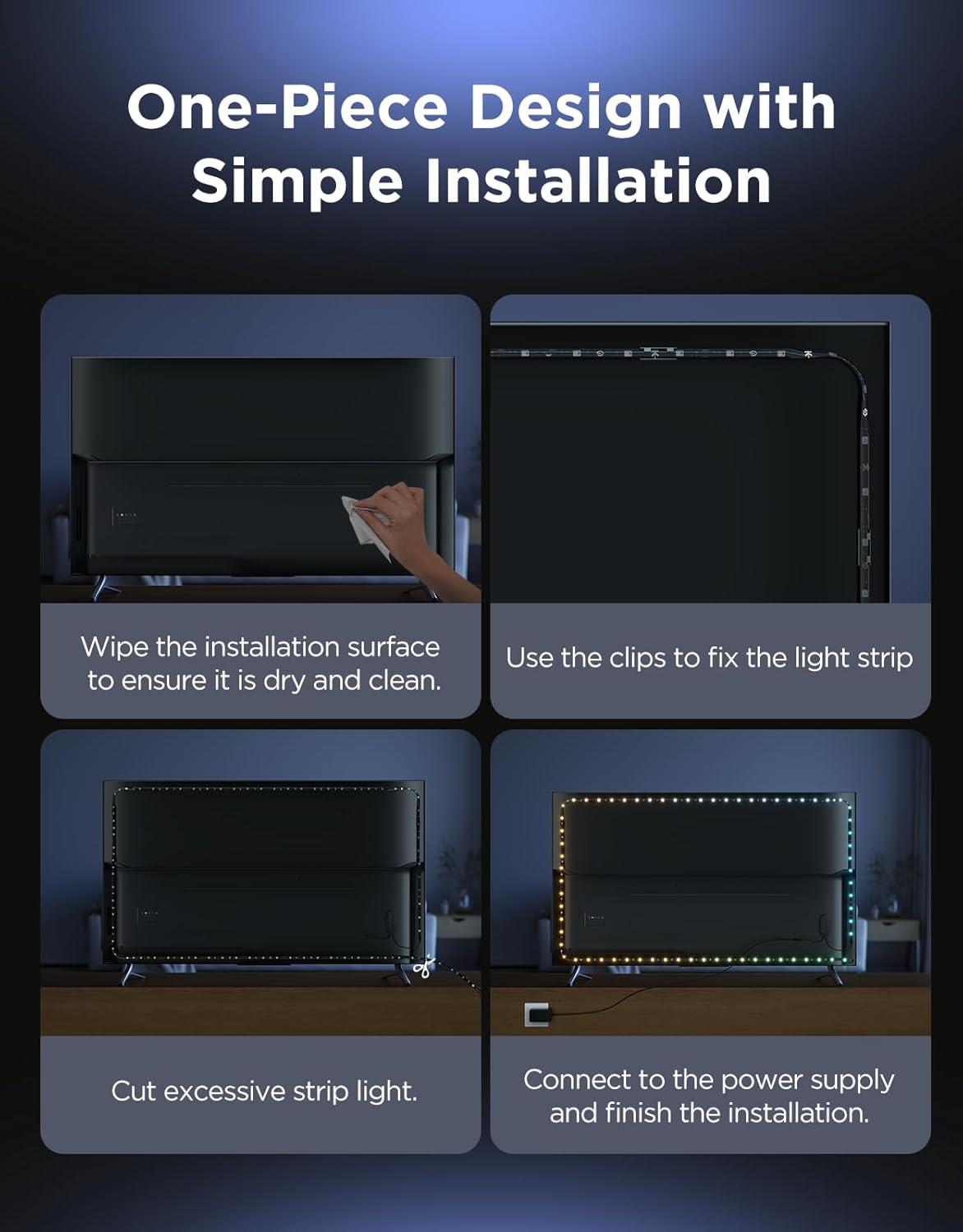 One-Piece Design with Simple Installation

Wipe the installation surface to ensure it is dry and clean.

Use the clips to fix the light strip

Cut excessive strip light.

Connect to the power supply and finish the installation.