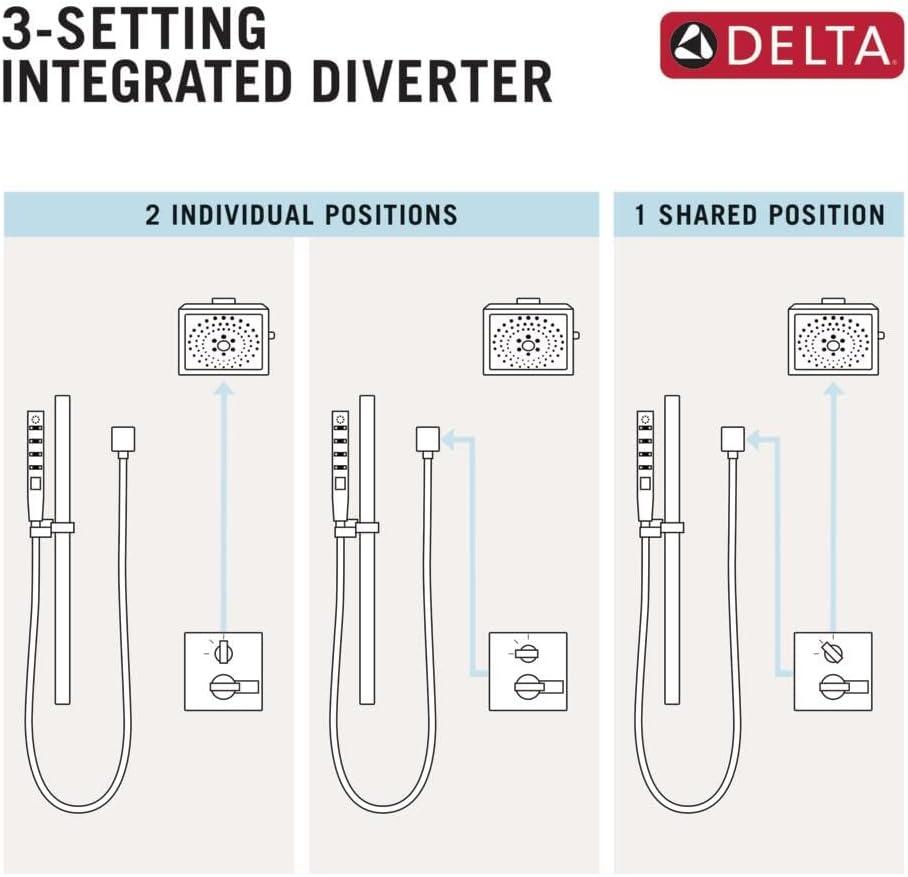 3-SETTING INTEGRATED DIVERTER

DELTA

2 INDIVIDUAL POSITIONS

1 SHARED POSITION