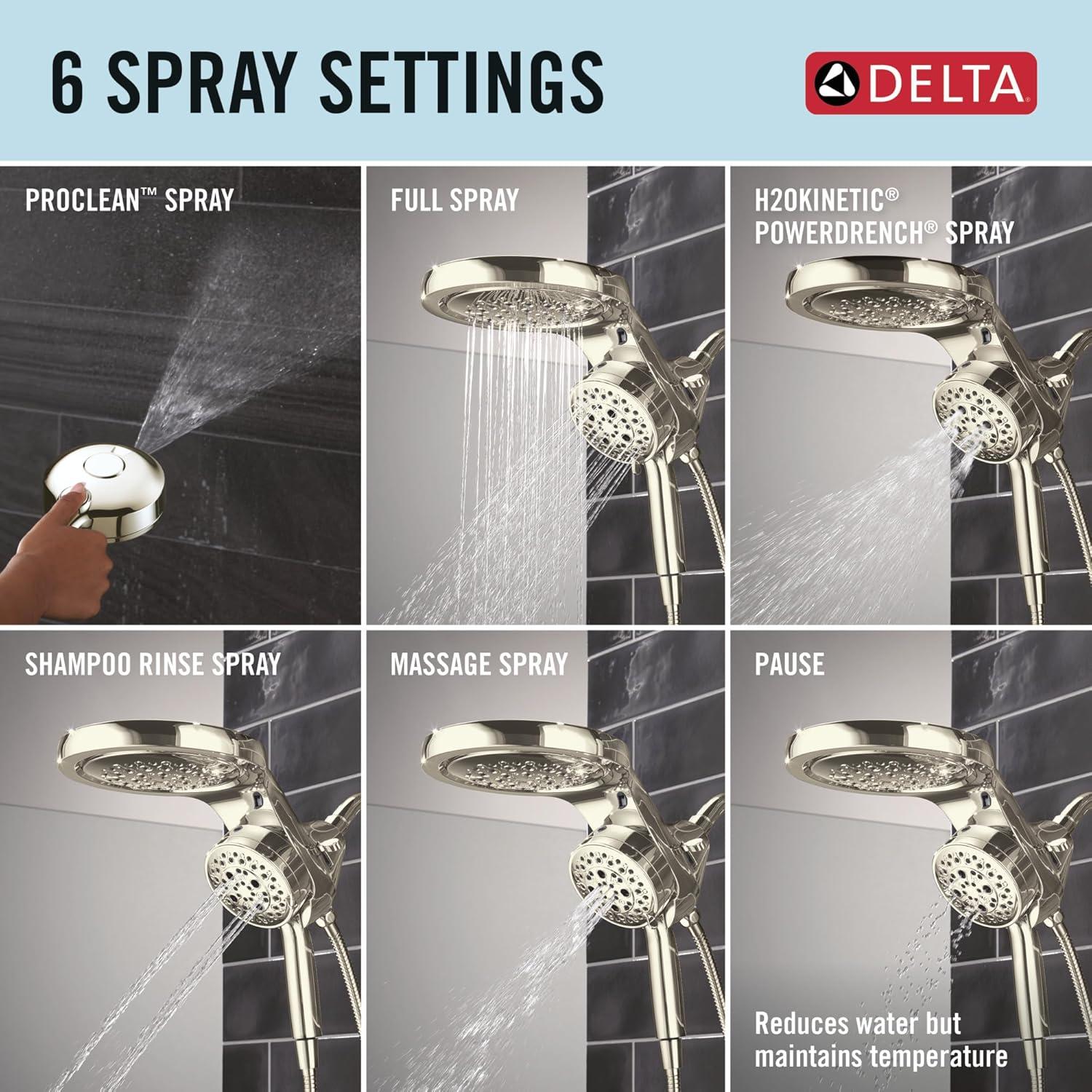 6 SPRAY SETTINGS

DELTA

PROCLEAN™ SPRAY

FULL SPRAY

H2OKINETIC® POWERDRENCH® SPRAY

SHAMPOO RINSE SPRAY

MASSAGE SPRAY

PAUSE

Reduces water but maintains temperature