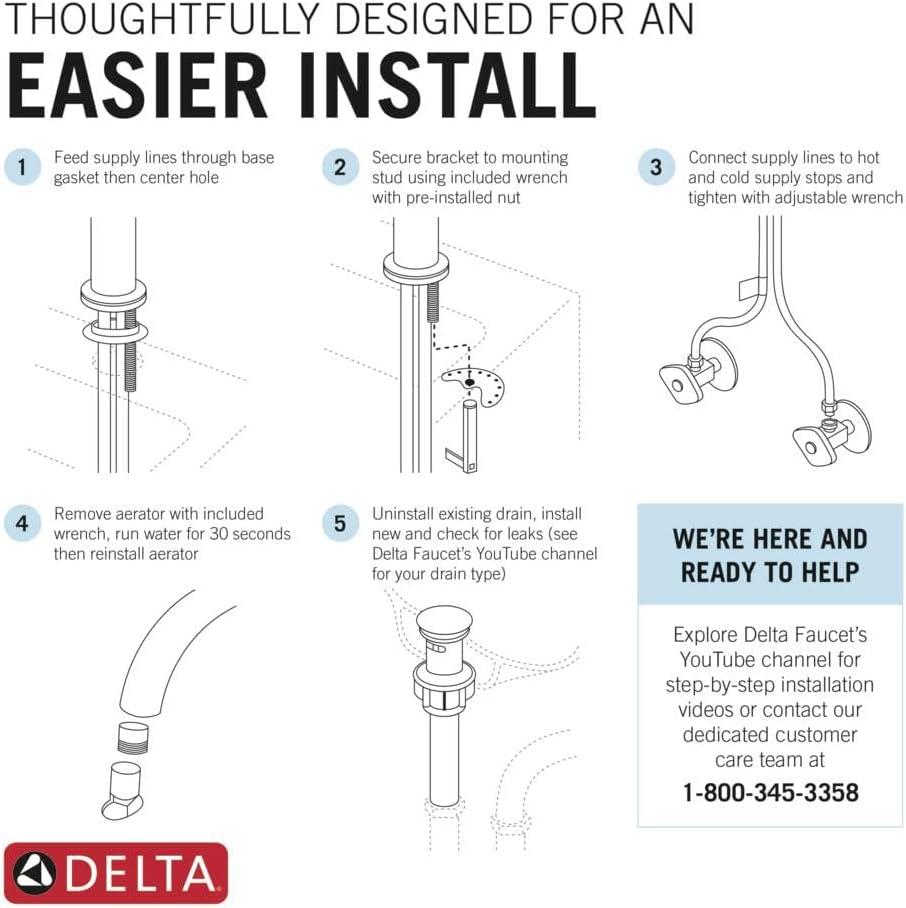 THOUGHTFULLY DESIGNED FOR AN
EASIER INSTALL

1 Feed supply lines through base gasket then center hole

2 Secure bracket to mounting stud using included wrench with pre-installed nut

3 Connect supply lines to hot and cold supply stops and tighten with adjustable wrench

4 Remove aerator with included wrench, run water for 30 seconds then reinstall aerator

5 Uninstall existing drain, install new and check for leaks (see Delta Faucet's YouTube channel for your drain type)

WE'RE HERE AND READY TO HELP

Explore Delta Faucet's YouTube channel for step-by-step installation videos or contact our dedicated customer care team at
1-800-345-3358

DELTA