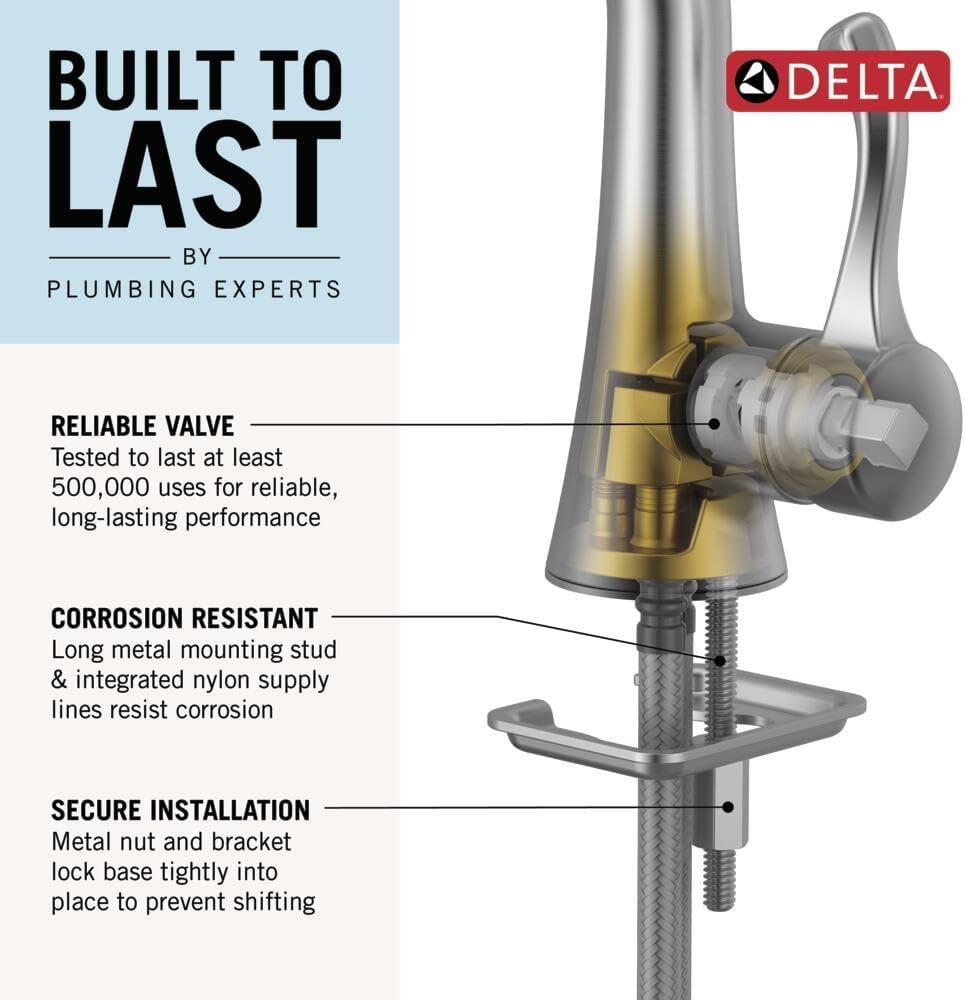 BUILT TO LAST

BY

PLUMBING EXPERTS

DELTA

RELIABLE VALVE
Tested to last at least 500,000 uses for reliable, long-lasting performance

CORROSION RESISTANT
Long metal mounting stud & integrated nylon supply lines resist corrosion

SECURE INSTALLATION
Metal nut and bracket lock base tightly into place to prevent shifting