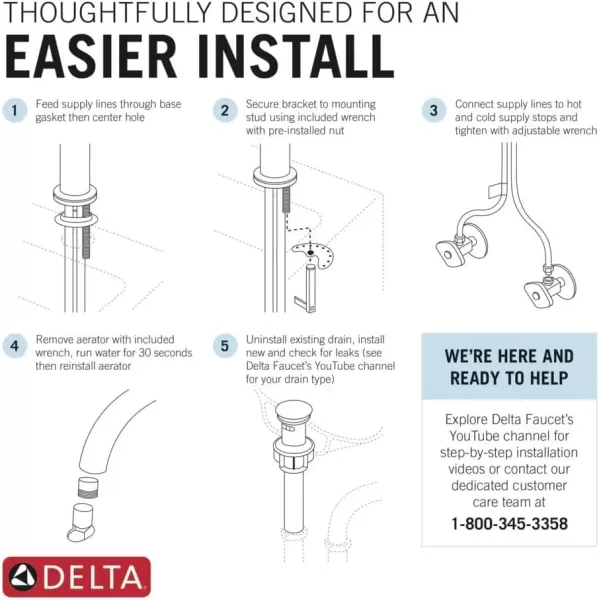 THOUGHTFULLY DESIGNED FOR AN
EASIER INSTALL

1 Feed supply lines through base gasket then center hole

2 Secure bracket to mounting stud using included wrench with pre-installed nut

3 Connect supply lines to hot and cold supply stops and tighten with adjustable wrench

4 Remove aerator with included wrench, run water for 30 seconds then reinstall aerator

5 Uninstall existing drain, install new and check for leaks (see Delta Faucet's YouTube channel for your drain type)

WE'RE HERE AND READY TO HELP

Explore Delta Faucet's YouTube channel for step-by-step installation videos or contact our dedicated customer care team at

1-800-345-3358

DELTA