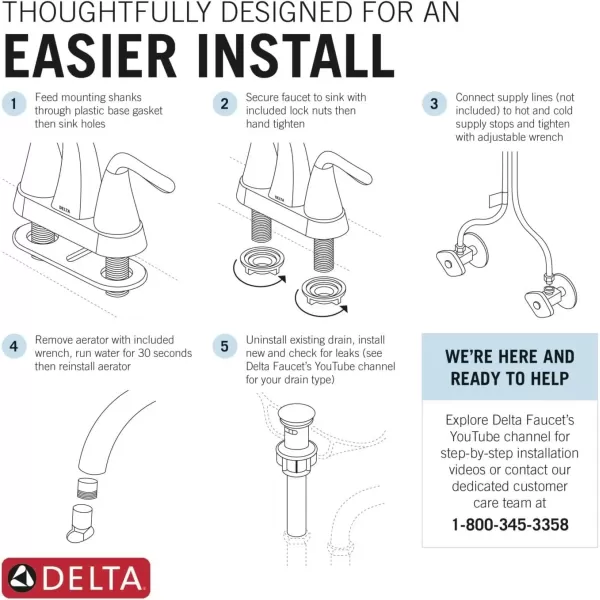 THOUGHTFULLY DESIGNED FOR AN
EASIER INSTALL

1 Feed mounting shanks through plastic base gasket then sink holes

DELTA

2 Secure faucet to sink with included lock nuts then hand tighten

DELTA

3 Connect supply lines (not included) to hot and cold supply stops and tighten with adjustable wrench

4 Remove aerator with included wrench, run water for 30 seconds then reinstall aerator

5 Uninstall existing drain, install new and check for leaks (see Delta Faucet's YouTube channel for your drain type)

WE'RE HERE AND READY TO HELP

Explore Delta Faucet's YouTube channel for step-by-step installation videos or contact our dedicated customer care team at

1-800-345-3358

DELTA