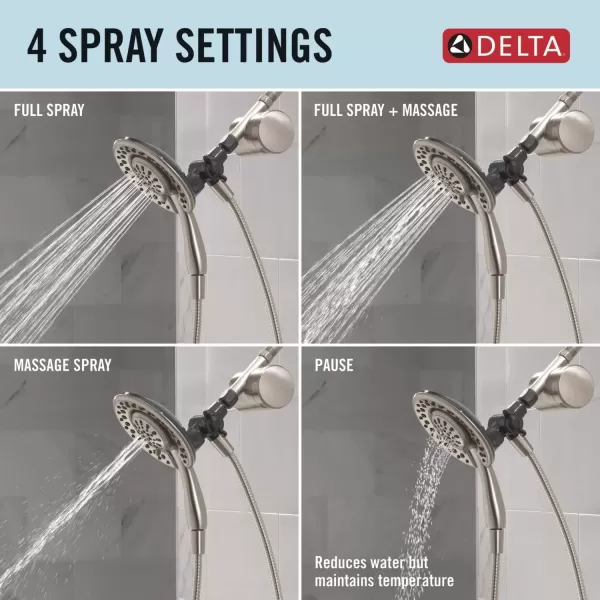 4 SPRAY SETTINGS

DELTA

FULL SPRAY

FULL SPRAY + MASSAGE

MASSAGE SPRAY

PAUSE

Reduces water but maintains temperature