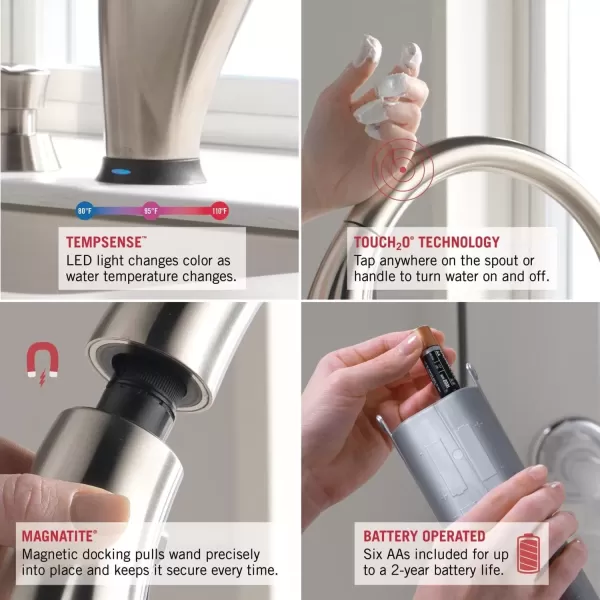 80°F 95°F 110°F

TEMPSENSE™
LED light changes color as water temperature changes.

TOUCH$_2$O® TECHNOLOGY
Tap anywhere on the spout or handle to turn water on and off.

MAGNATITE®
Magnetic docking pulls wand precisely into place and keeps it secure every time.

BATTERY OPERATED
Six AAs included for up to a 2-year battery life.