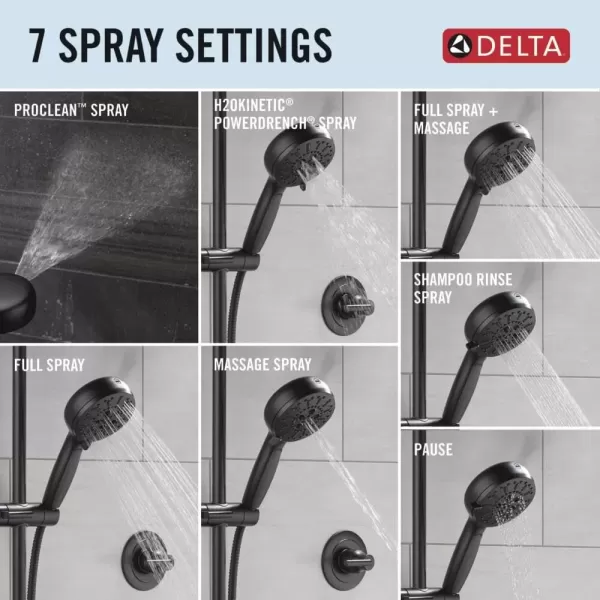 7 SPRAY SETTINGS

DELTA

PROCLEAN™ SPRAY

H2OKINETIC® POWERDRENCH® SPRAY

FULL SPRAY + MASSAGE

SHAMPOO RINSE SPRAY

FULL SPRAY

MASSAGE SPRAY

PAUSE