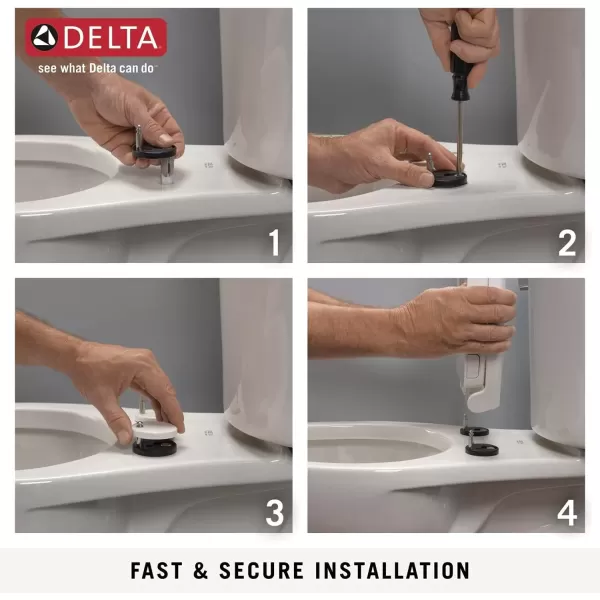 DELTA
see what Delta can do™

1

2

3

4

FAST & SECURE INSTALLATION