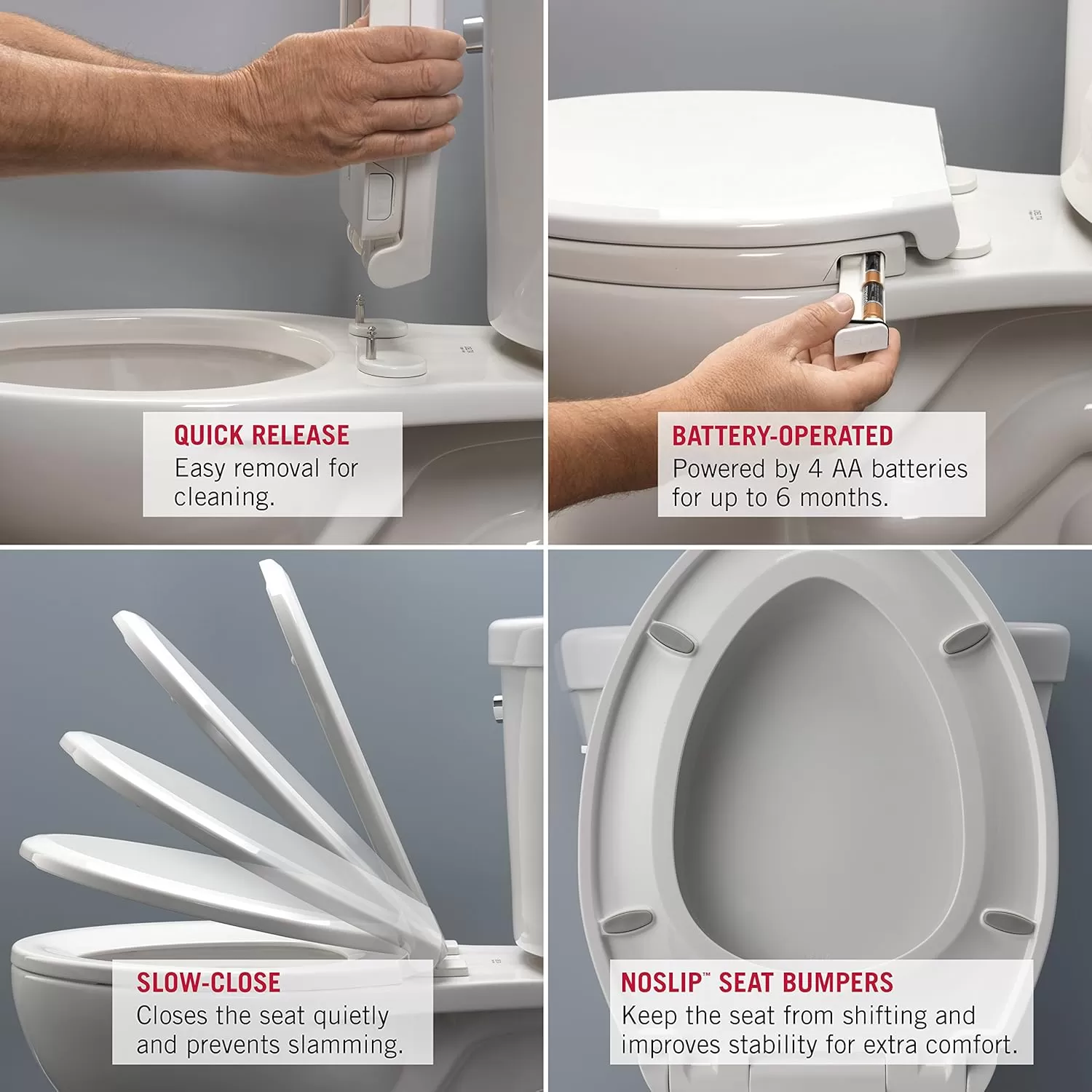 QUICK RELEASE
Easy removal for cleaning.

BATTERY-OPERATED
Powered by 4 AA batteries for up to 6 months.

SLOW-CLOSE
Closes the seat quietly and prevents slamming.

NOSLIP™ SEAT BUMPERS
Keep the seat from shifting and improves stability for extra comfort.