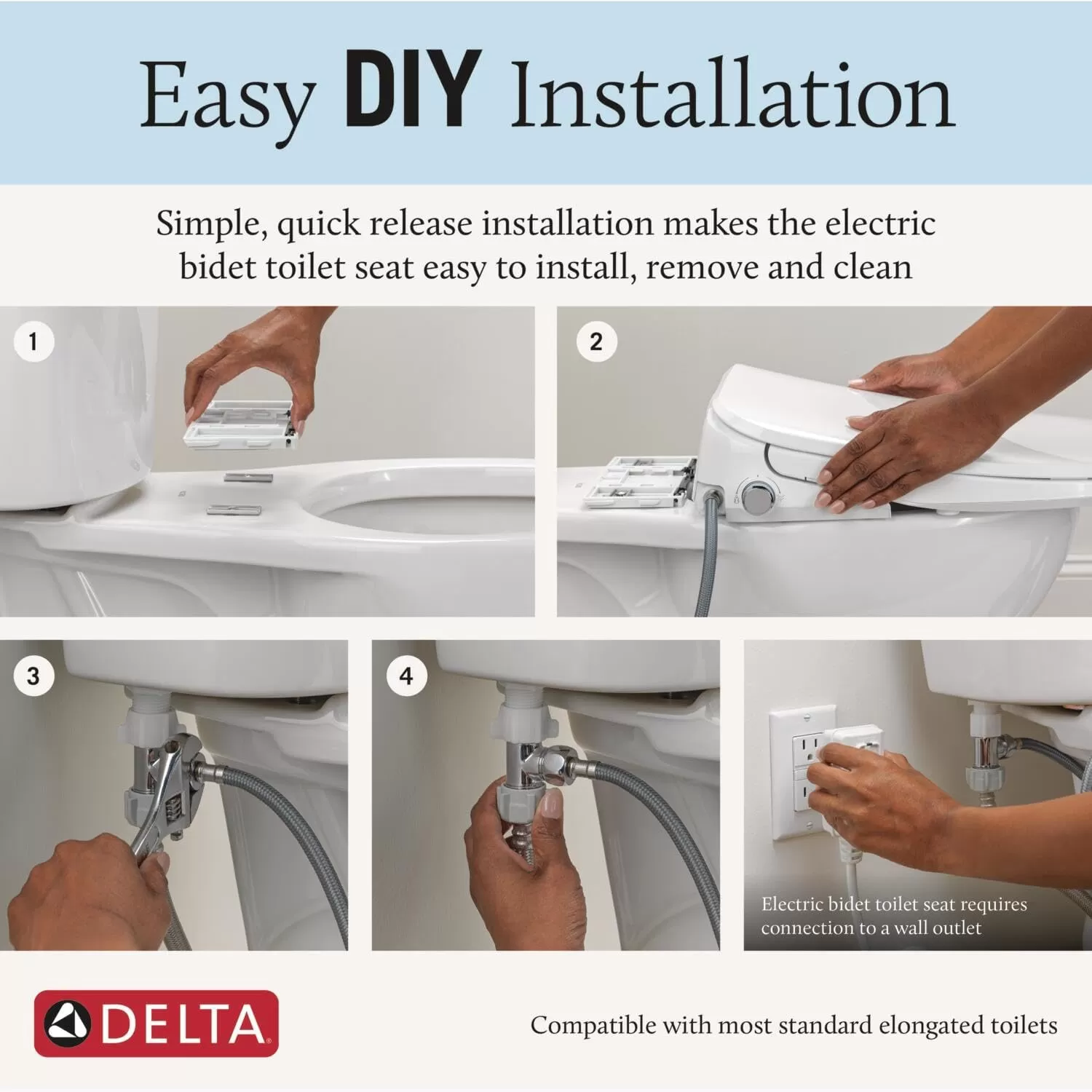 Easy DIY Installation

Simple, quick release installation makes the electric bidet toilet seat easy to install, remove and clean

1

2

3

4

Electric bidet toilet seat requires connection to a wall outlet

DELTA

Compatible with most standard elongated toilets