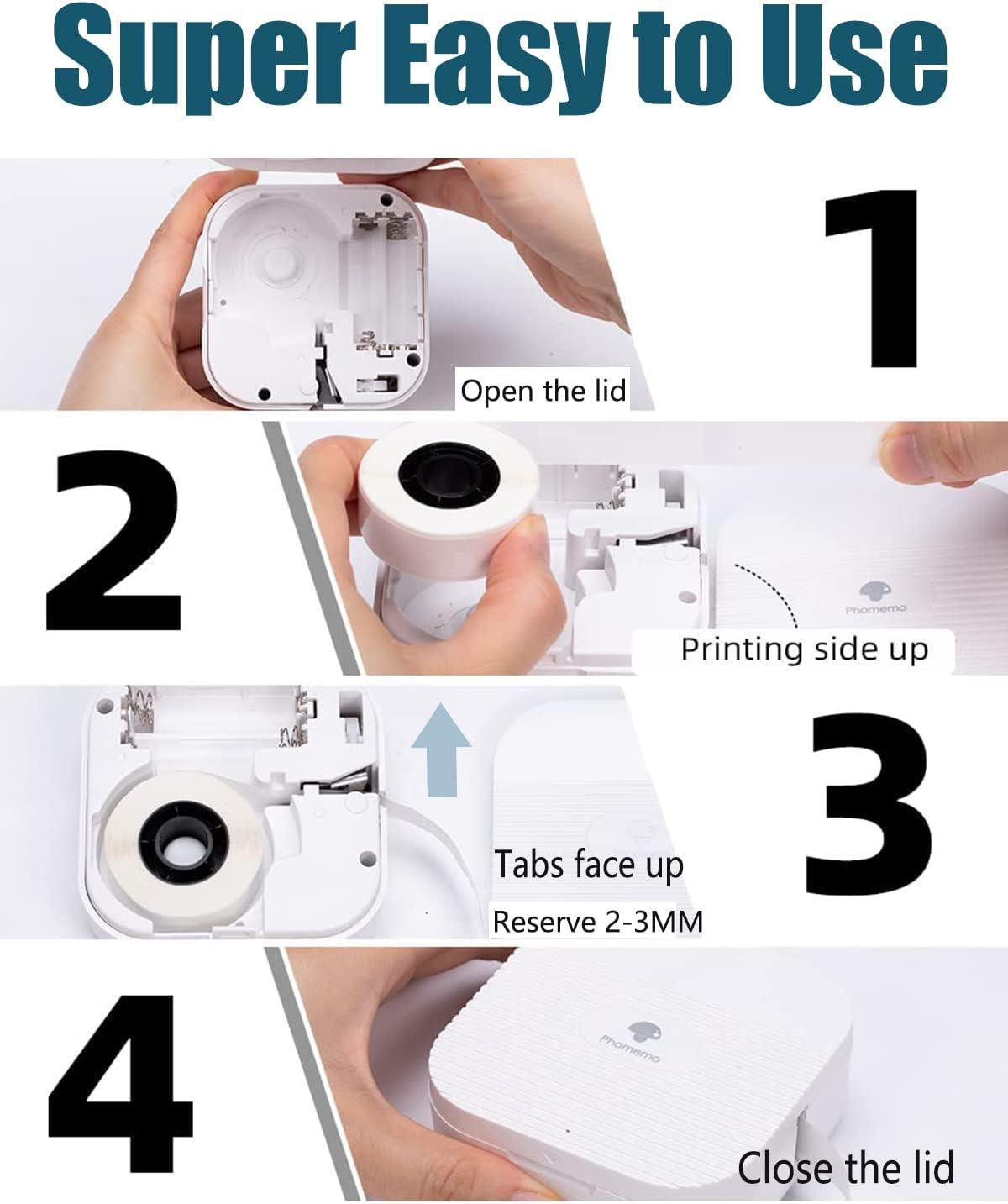 Super Easy to Use

1

Open the lid

2

Phomemo

Printing side up

3

Tabs face up

Reserve 2-3MM

4

Phomemo

Close the lid