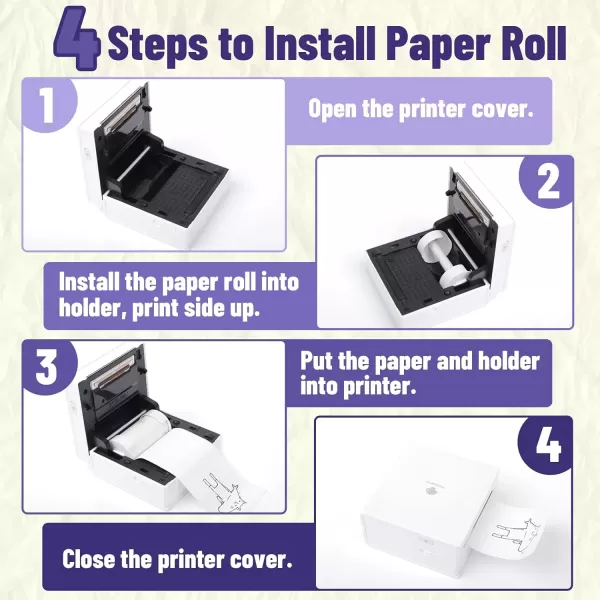 4 Steps to Install Paper Roll

1

Open the printer cover.

2

Install the paper roll into holder, print side up.

3

Put the paper and holder into printer.

4

Close the printer cover.