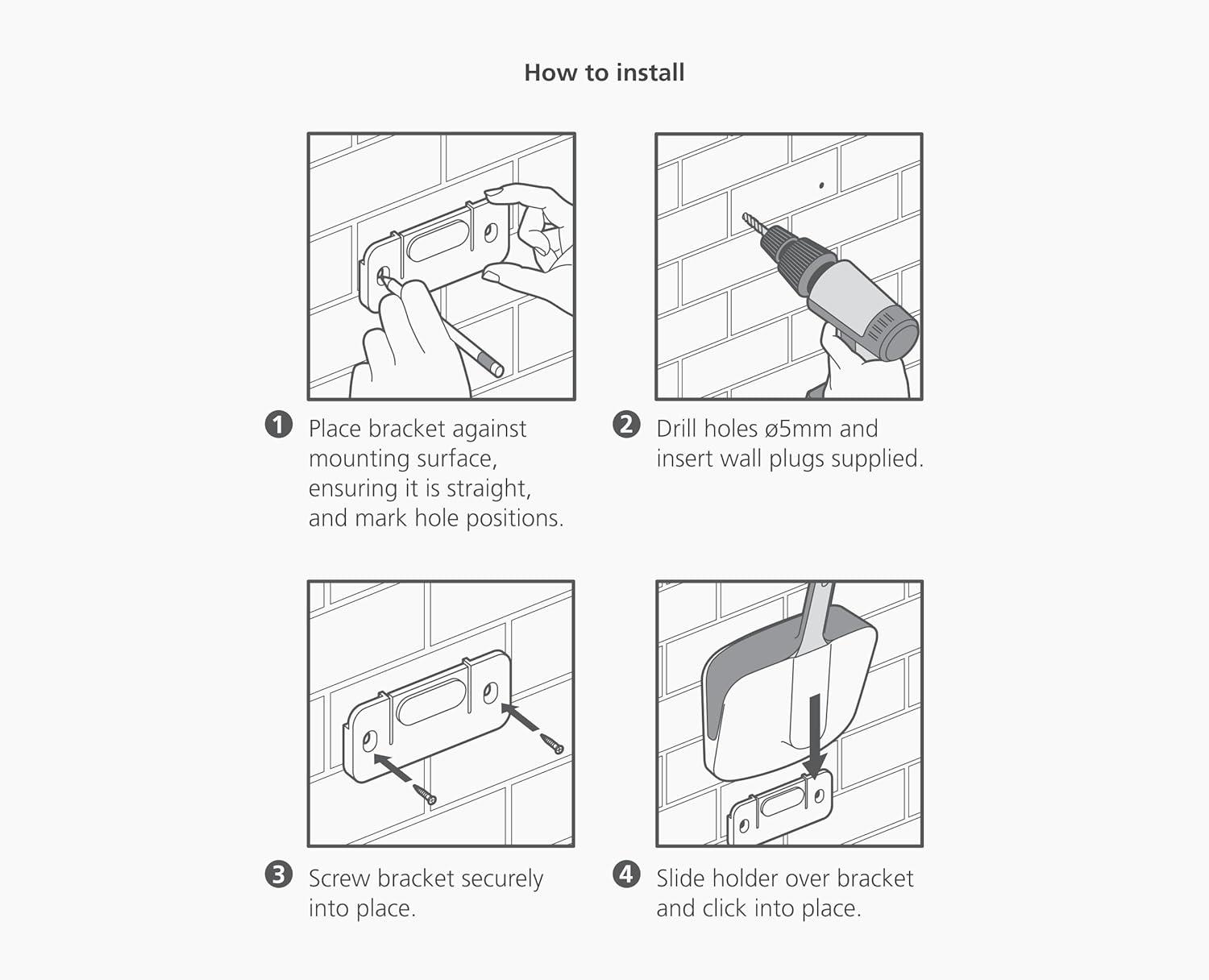 How to install

1 Place bracket against mounting surface, ensuring it is straight, and mark hole positions.

2 Drill holes ø5mm and insert wall plugs supplied.

3 Screw bracket securely into place.

4 Slide holder over bracket and click into place.