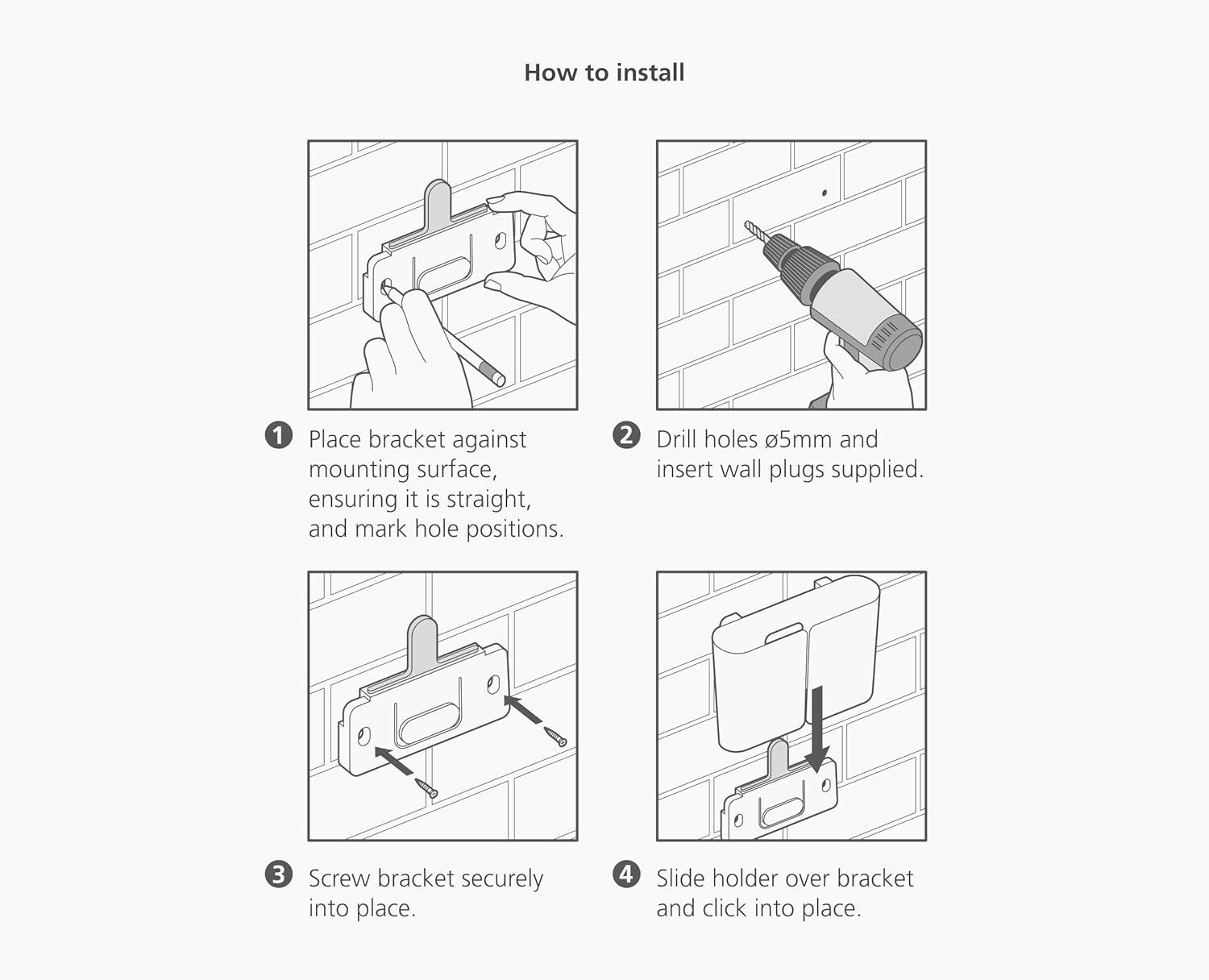 How to install

1 Place bracket against mounting surface, ensuring it is straight, and mark hole positions.

2 Drill holes ø5mm and insert wall plugs supplied.

3 Screw bracket securely into place.

4 Slide holder over bracket and click into place.