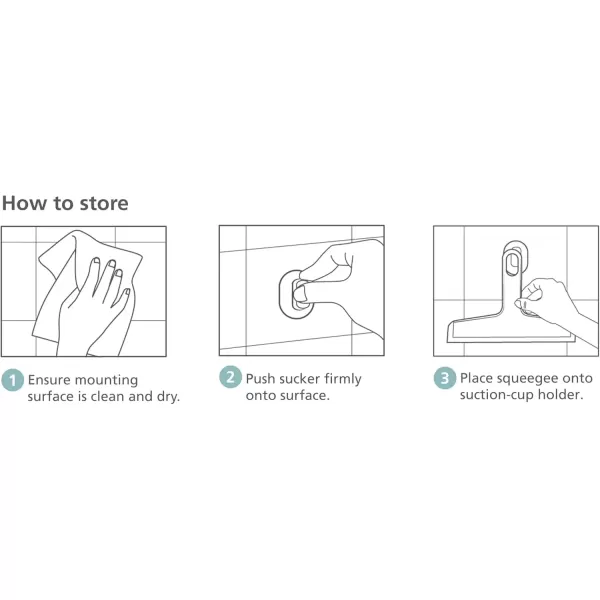 How to store

1 Ensure mounting surface is clean and dry.

2 Push sucker firmly onto surface.

3 Place squeegee onto suction-cup holder.