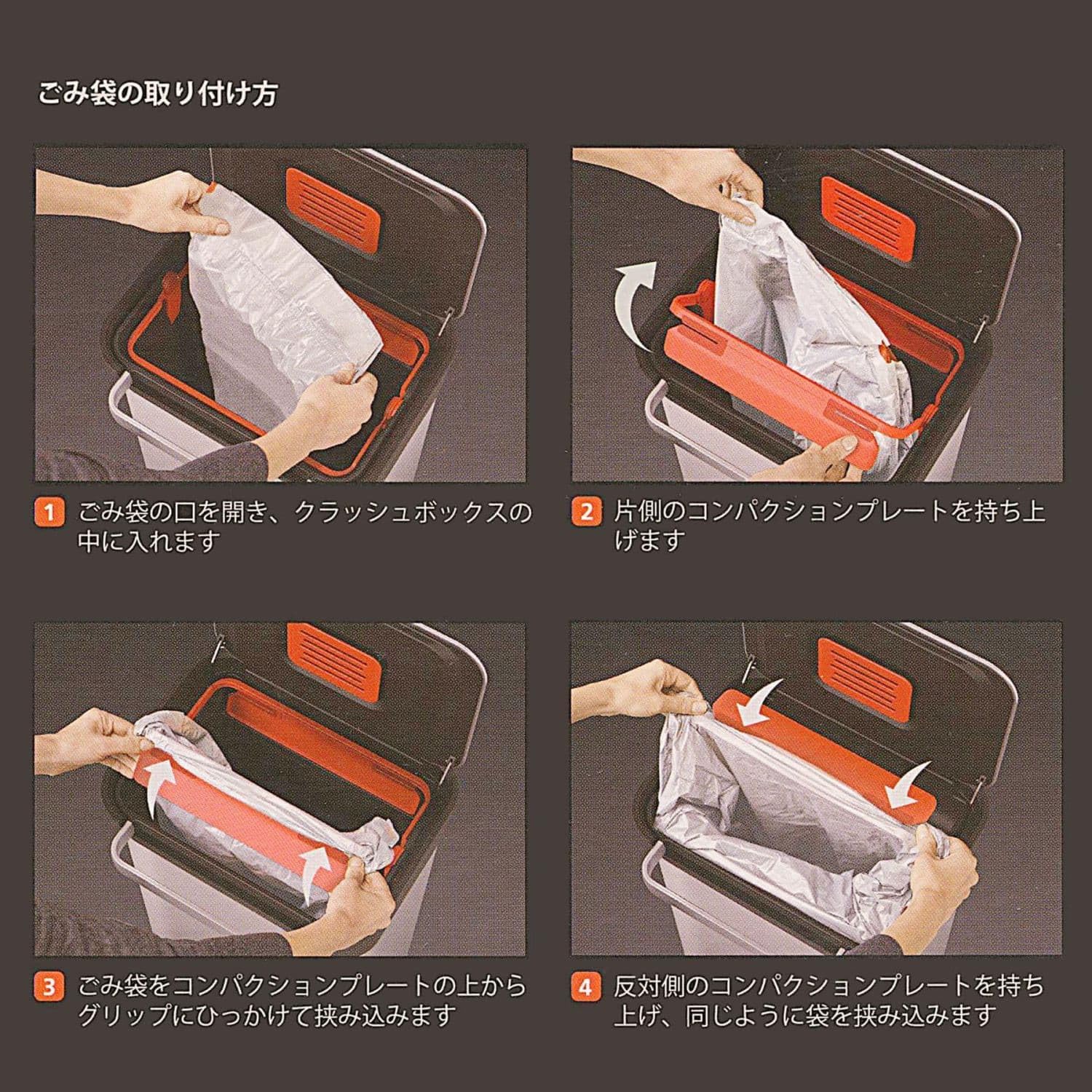 ごみ袋の取り付け方

1 ごみ袋の口を開き、クラッシュボックスの中に入れます

2 片側のコンパクションプレートを持ち上げます

3 ごみ袋をコンパクションプレートの上からグリップにひっかけて挟み込みます

4 反対側のコンパクションプレートを持ち上げ、同じように袋を挟み込みます