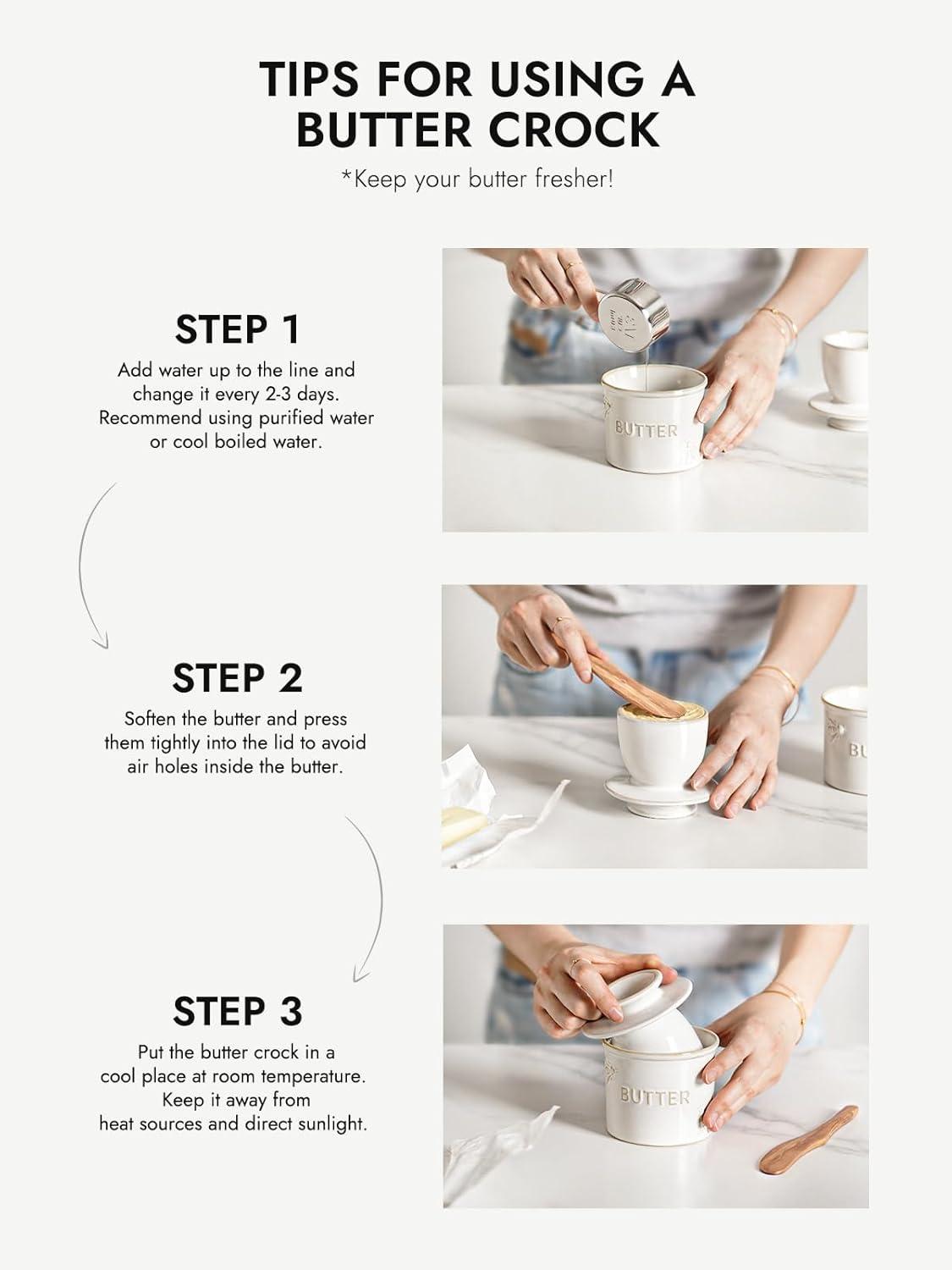 TIPS FOR USING A BUTTER CROCK

*Keep your butter fresher!

STEP 1

Add water up to the line and change it every 2-3 days. Recommend using purified water or cool boiled water.

BUTTER

STEP 2

Soften the butter and press them tightly into the lid to avoid air holes inside the butter.

BU

STEP 3

Put the butter crock in a cool place at room temperature. Keep it away from heat sources and direct sunlight.

BUTTER