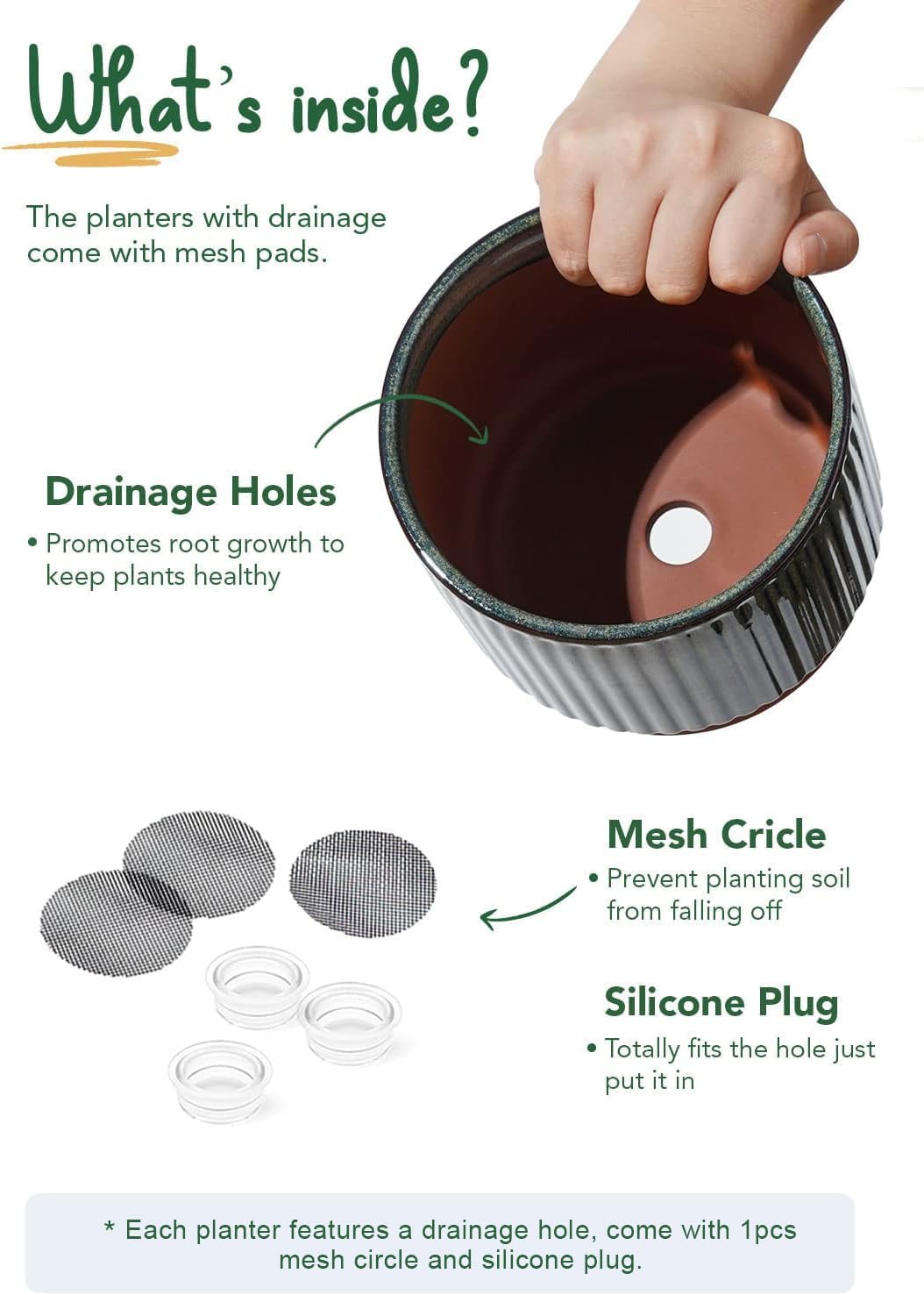 What's inside?

The planters with drainage come with mesh pads.

Drainage Holes

• Promotes root growth to keep plants healthy

Mesh Cricle

• Prevent planting soil from falling off

Silicone Plug

• Totally fits the hole just put it in

* Each planter features a drainage hole, come with 1pcs mesh circle and silicone plug.