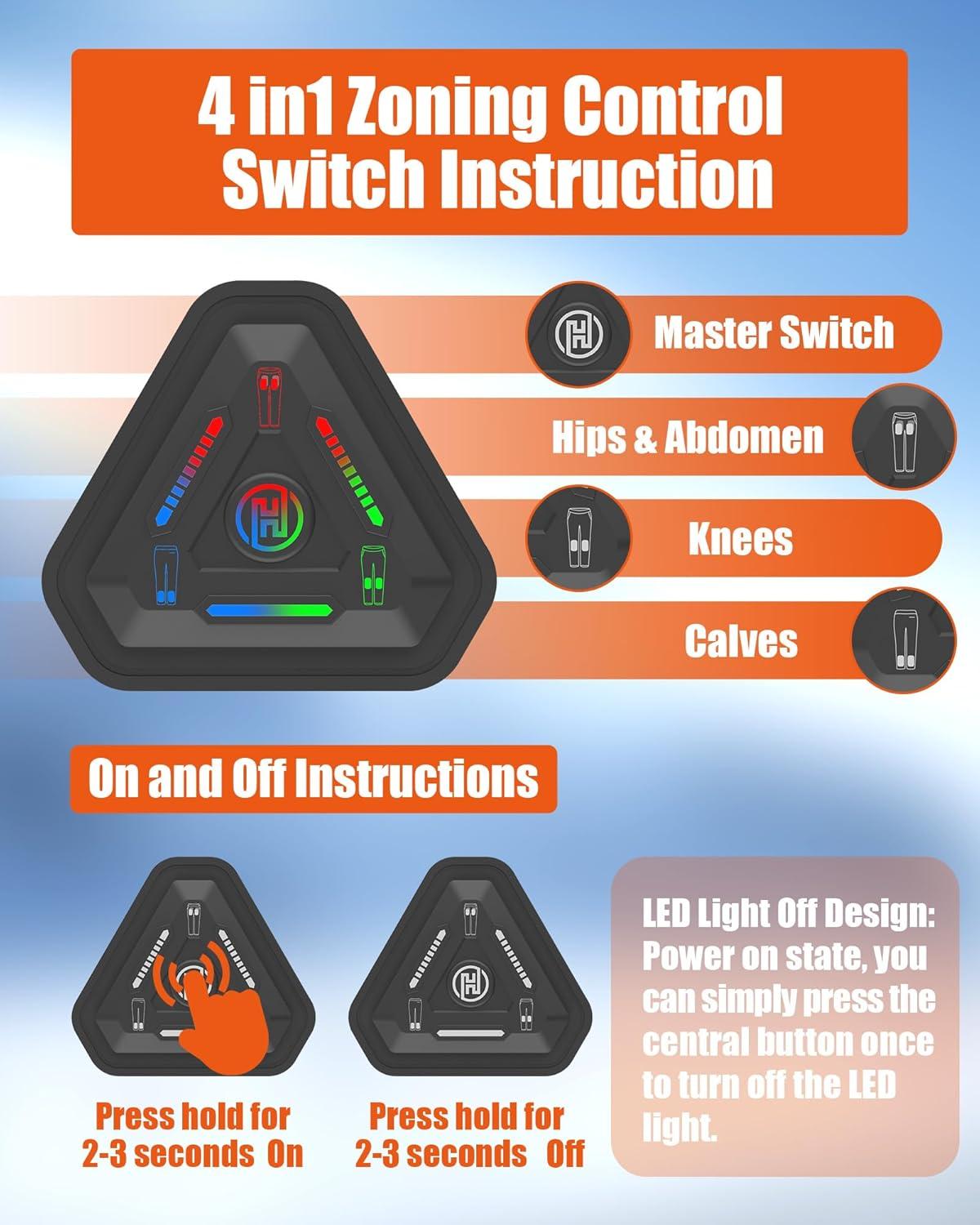 4 in1 Zoning Control Switch Instruction

Master Switch

Hips & Abdomen

Knees

Calves

On and Off Instructions

Press hold for 2-3 seconds On

Press hold for 2-3 seconds Off

LED Light Off Design: Power on state, you can simply press the central button once to turn off the LED light.