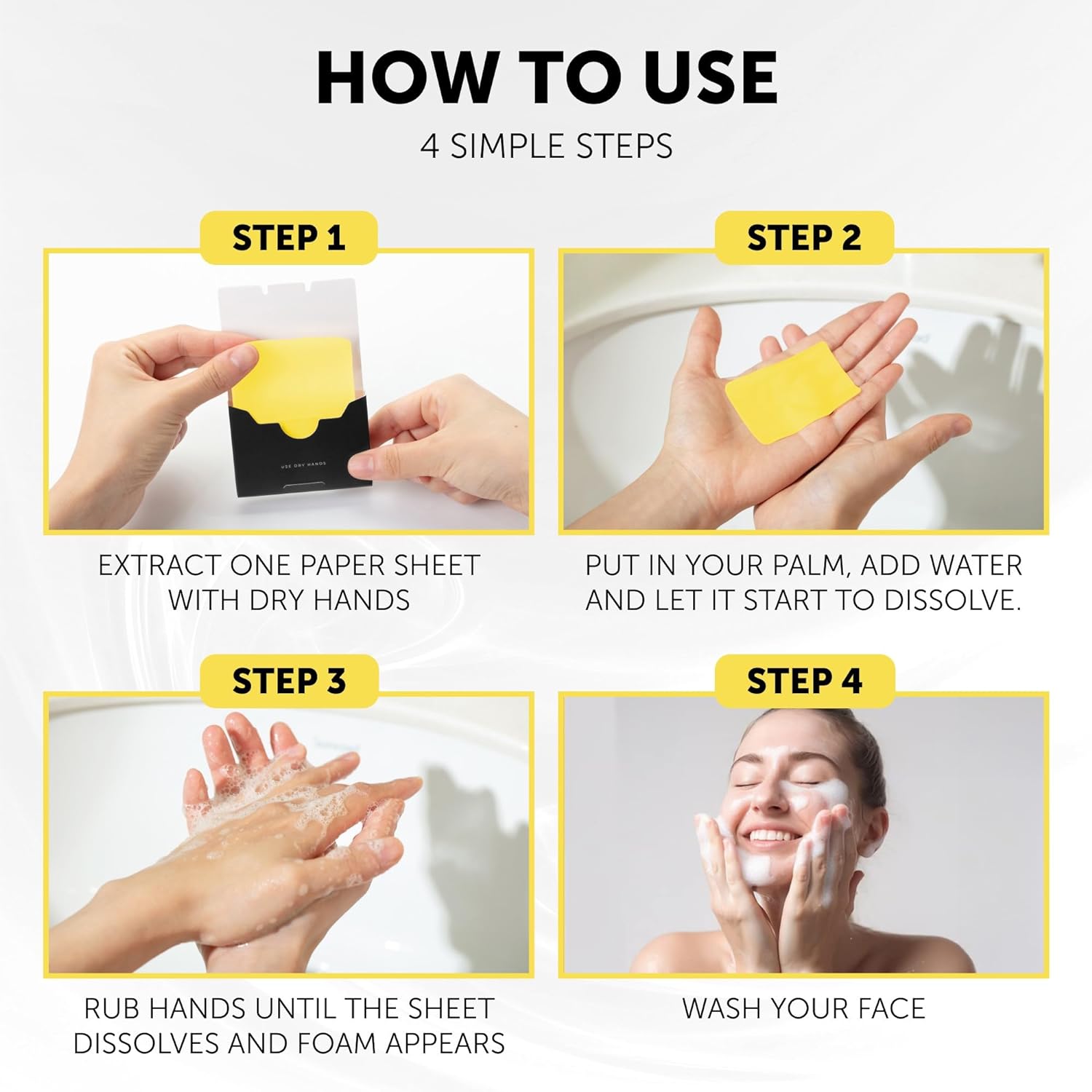 HOW TO USE
4 SIMPLE STEPS

STEP 1

USE DRY HANDS

EXTRACT ONE PAPER SHEET WITH DRY HANDS

STEP 2

PUT IN YOUR PALM, ADD WATER AND LET IT START TO DISSOLVE.

STEP 3

RUB HANDS UNTIL THE SHEET DISSOLVES AND FOAM APPEARS

STEP 4

WASH YOUR FACE