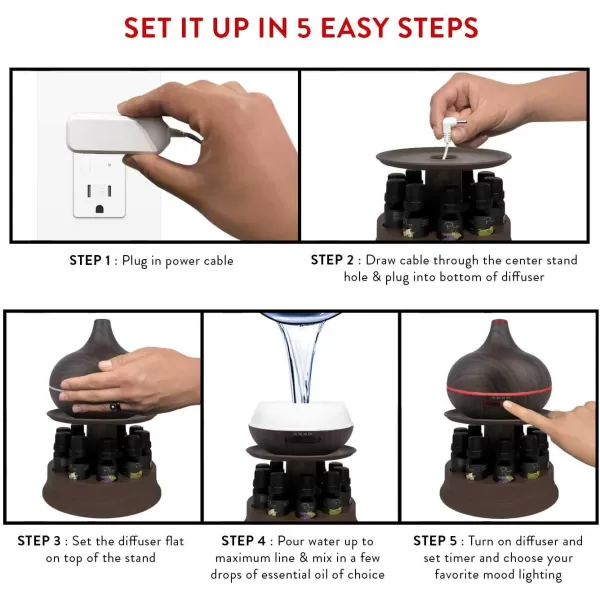 SET IT UP IN 5 EASY STEPS

STEP 1 : Plug in power cable

STEP 2 : Draw cable through the center stand hole & plug into bottom of diffuser

STEP 3 : Set the diffuser flat on top of the stand

STEP 4 : Pour water up to maximum line & mix in a few drops of essential oil of choice

STEP 5 : Turn on diffuser and set timer and choose your favorite mood lighting