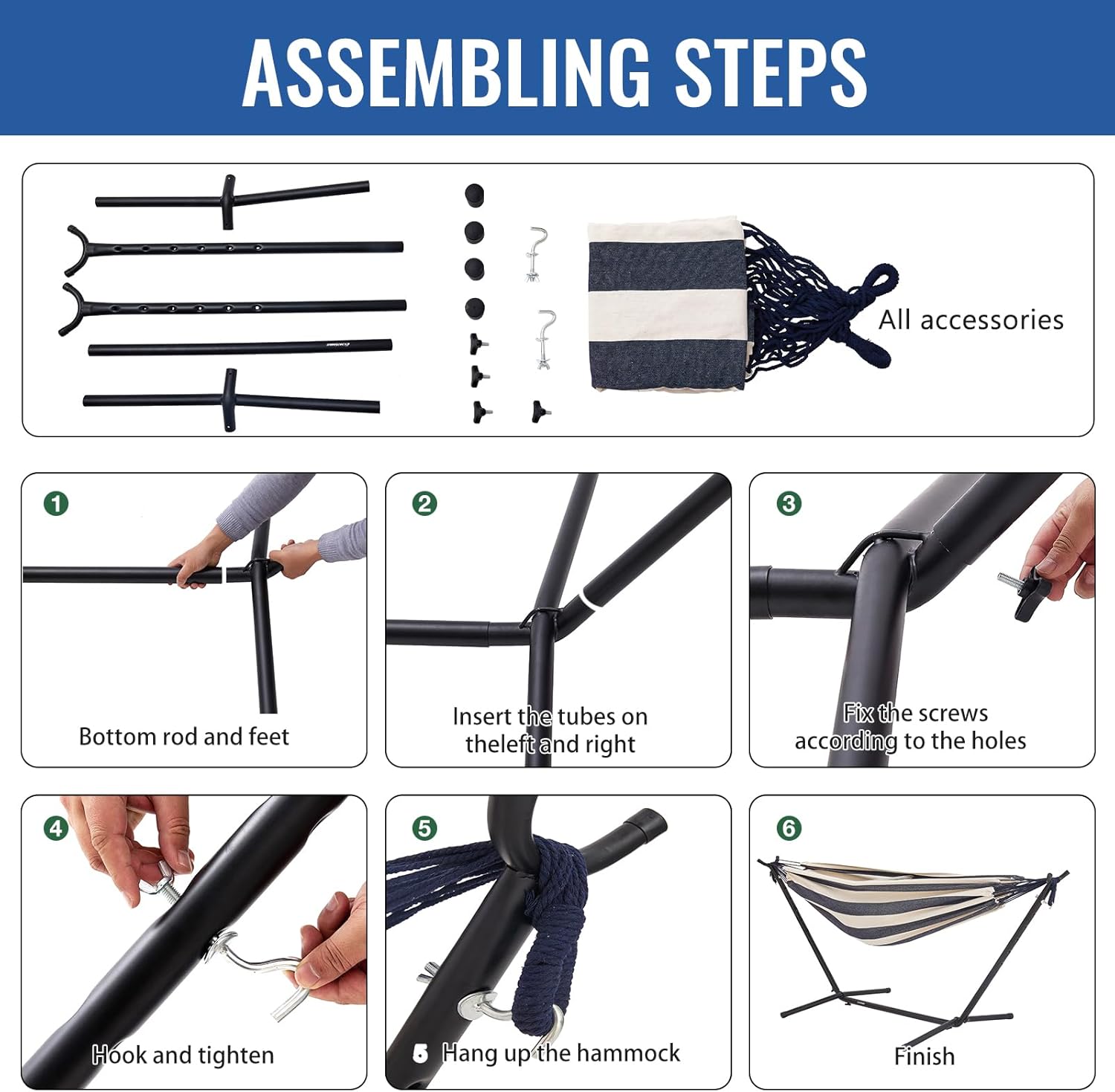 ASSEMBLING STEPS

All accessories

1
Bottom rod and feet

2
Insert the tubes on theleft and right

3
Fix the screws according to the holes

4
Hook and tighten

5
5 Hang up the hammock

6
Finish