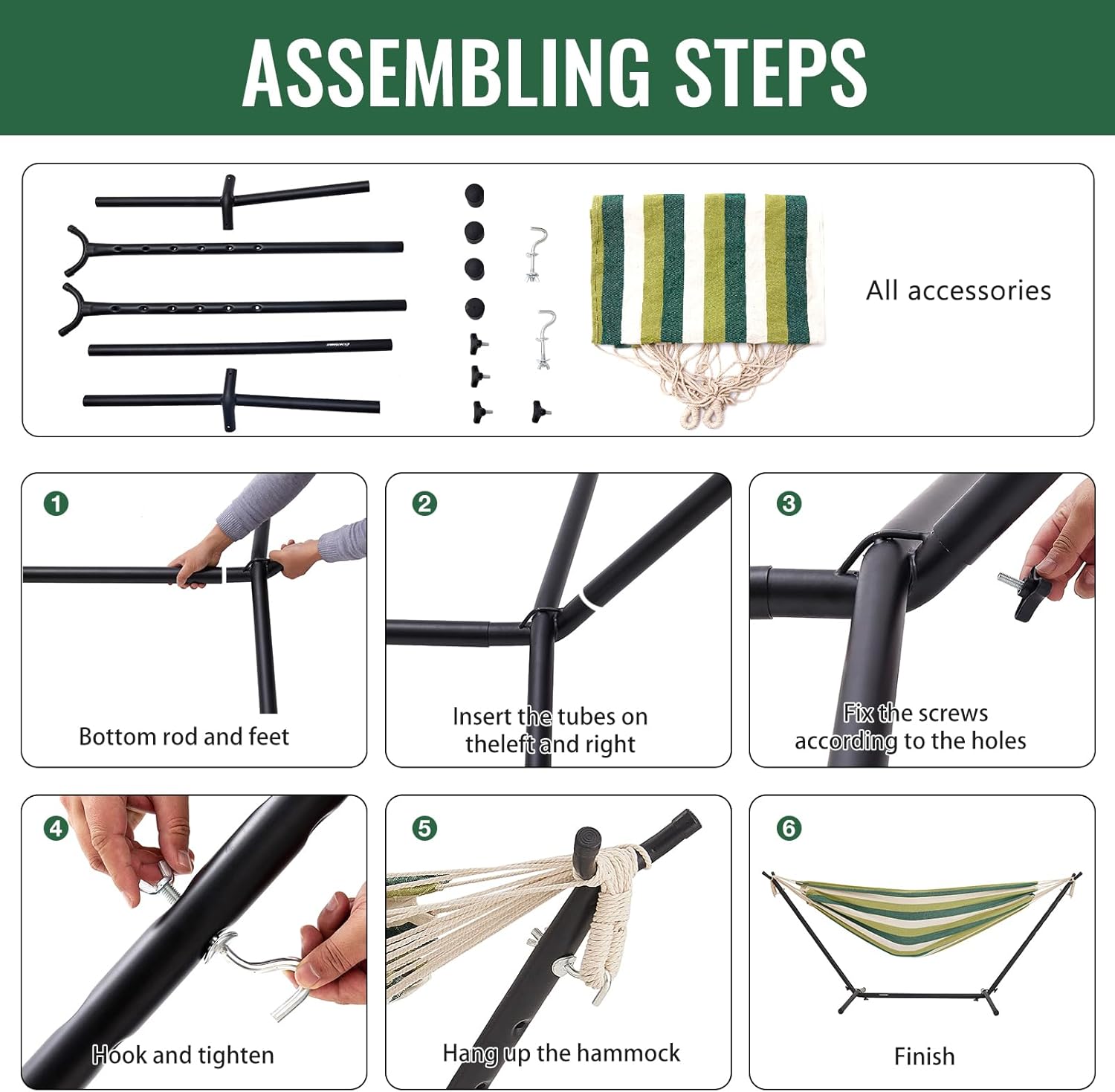 ASSEMBLING STEPS

All accessories

1
Bottom rod and feet

2
Insert the tubes on theleft and right

3
Fix the screws according to the holes

4
Hook and tighten

5
Hang up the hammock

6
Finish