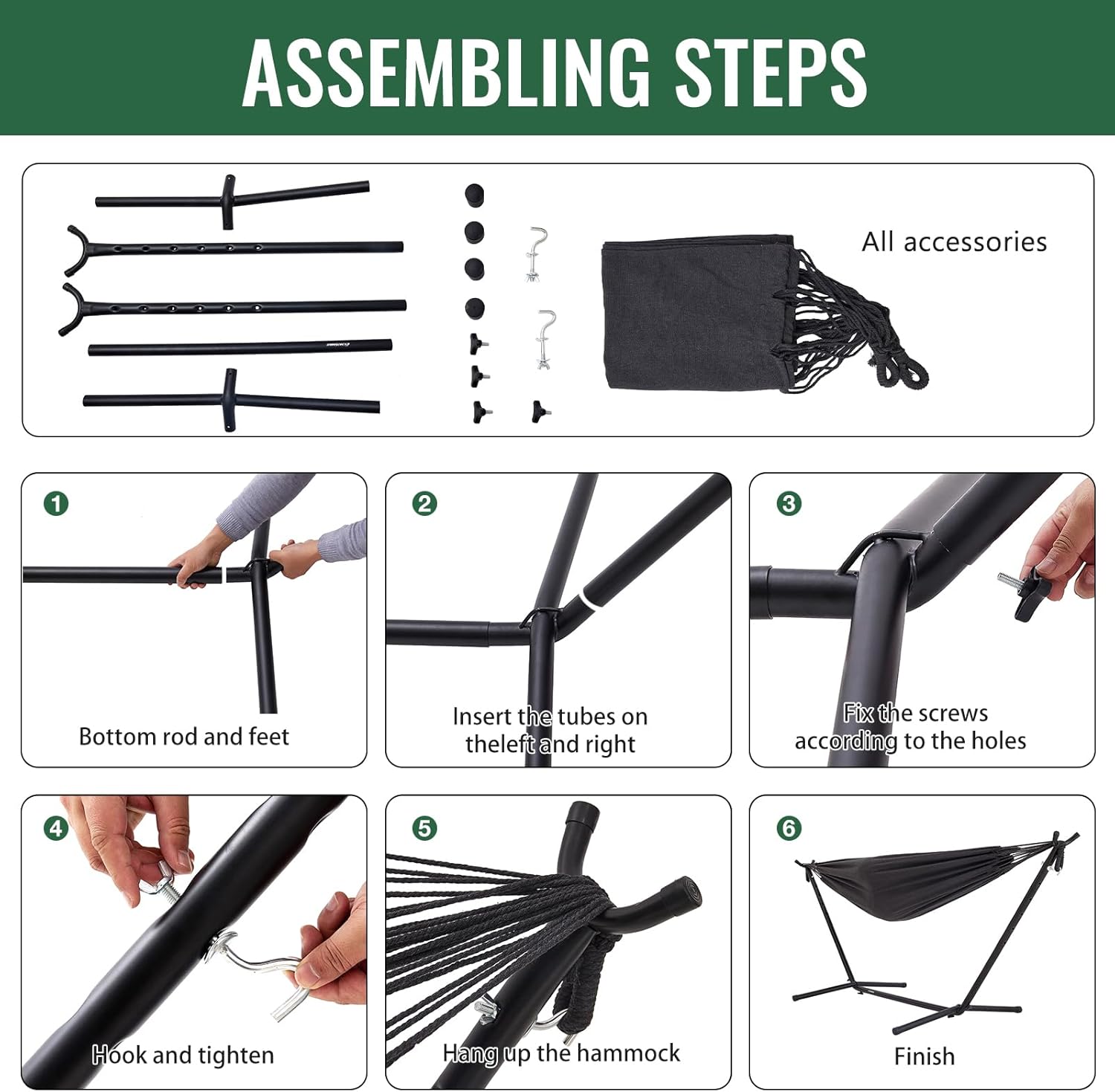 ASSEMBLING STEPS

All accessories

1
Bottom rod and feet

2
Insert the tubes on theleft and right

3
Fix the screws according to the holes

4
Hook and tighten

5
Hang up the hammock

6
Finish